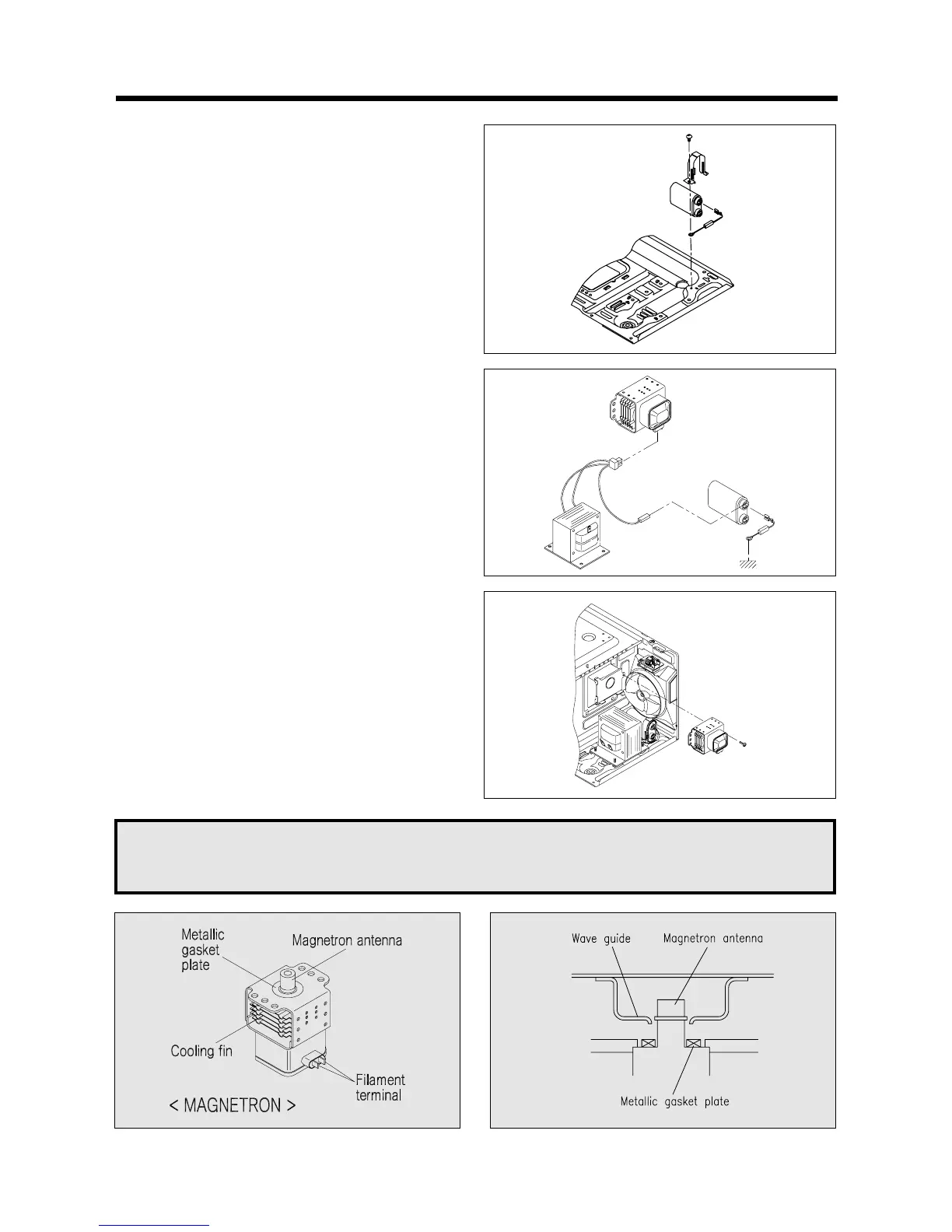 Metallic gasket plate

Magnetron antenna

Cooling fin

Filament terminal

< MAGNETRON >

Wave guide

Magnetron antenna

Metallic gasket plate