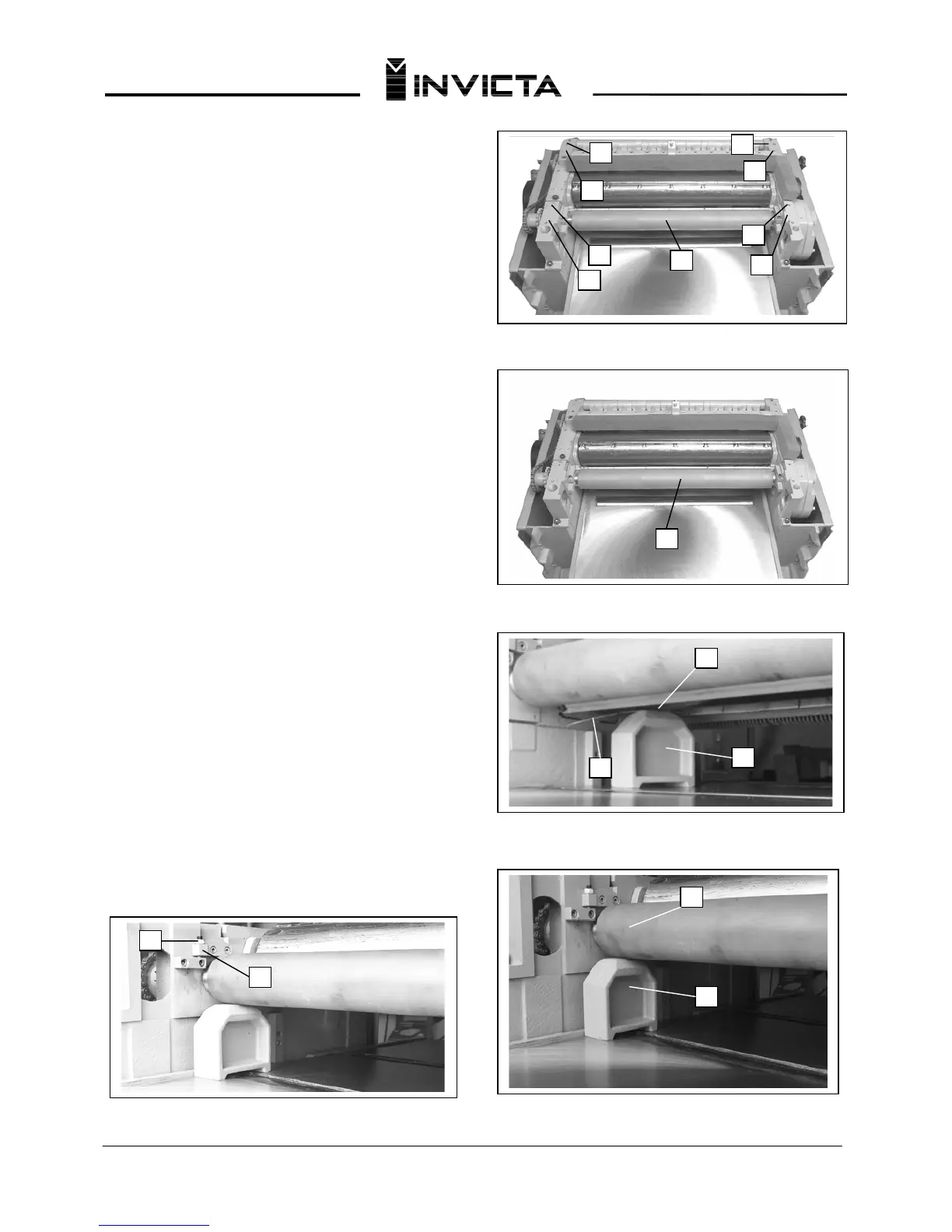 INVICTA