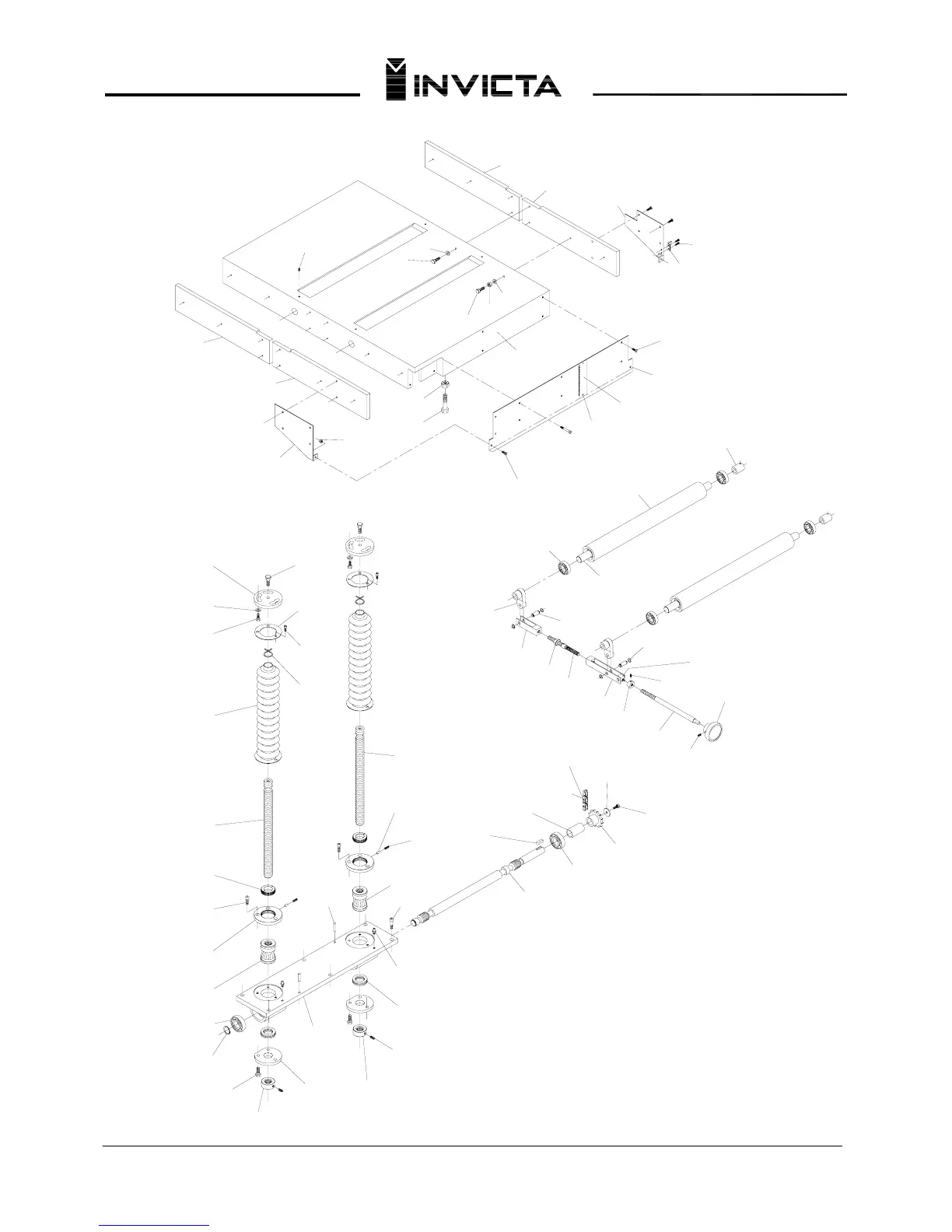 INVICTA