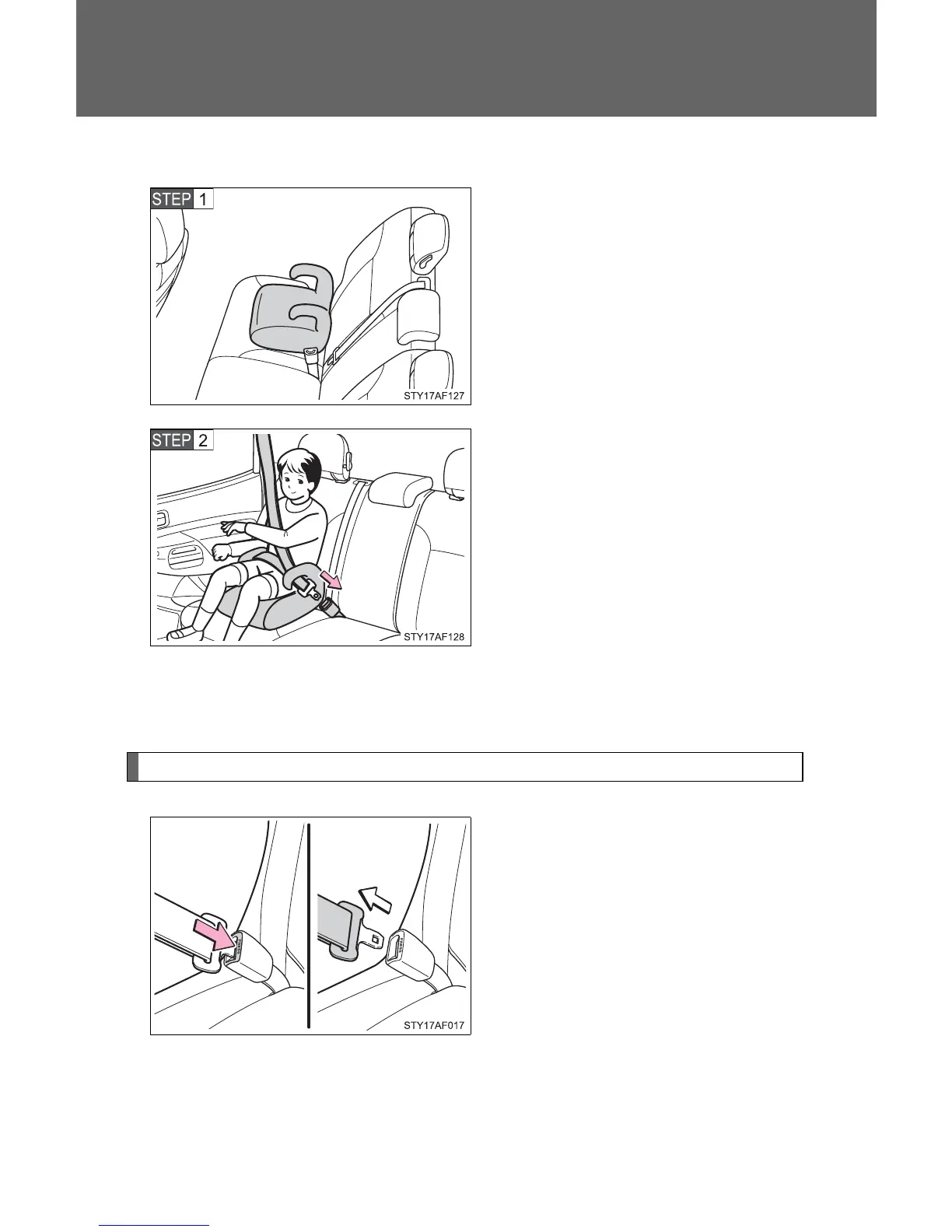 STEP 1

STY17AF127

STEP 2

STY17AF128

STY17AF017