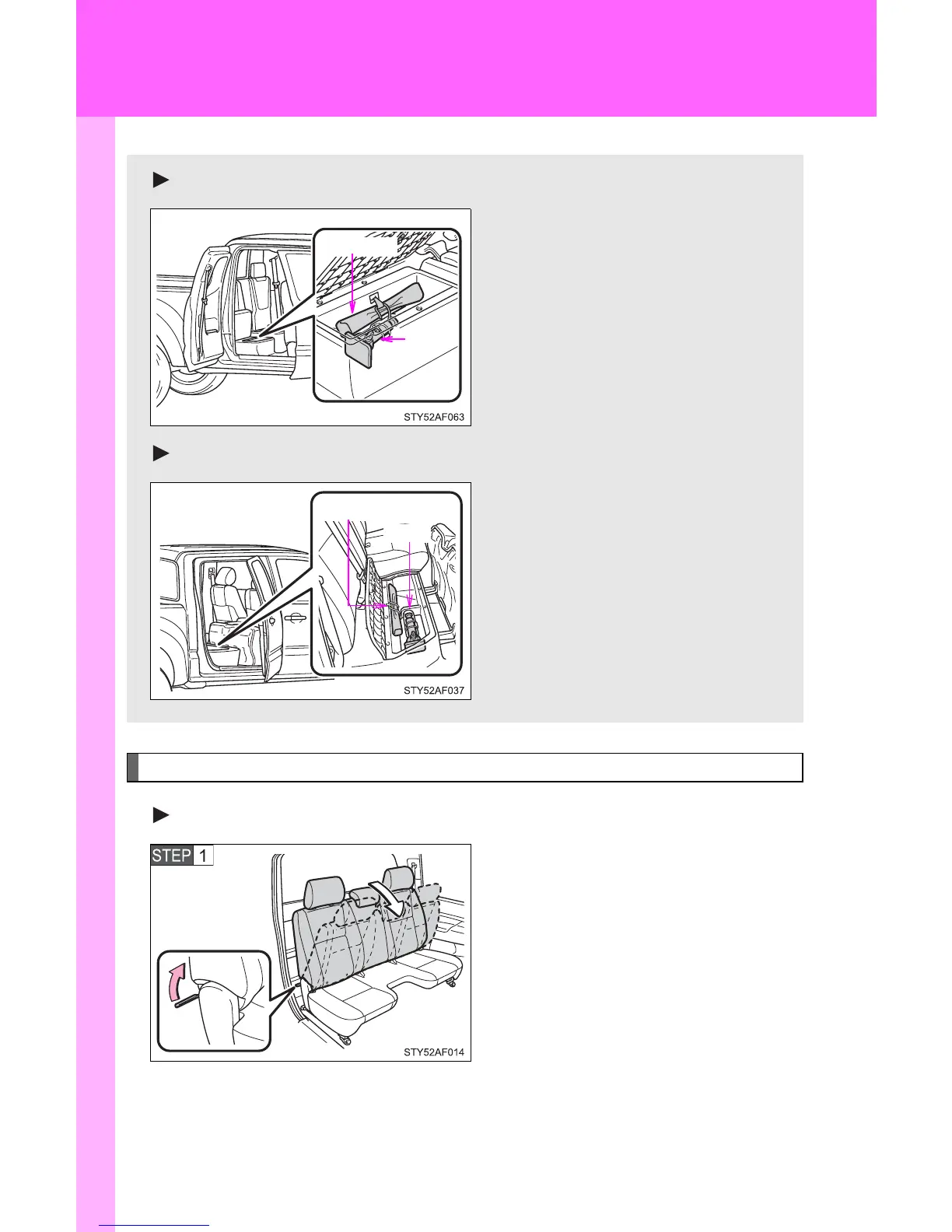 STY52AF063

STY52AF037

STEP 1

STY52AF014