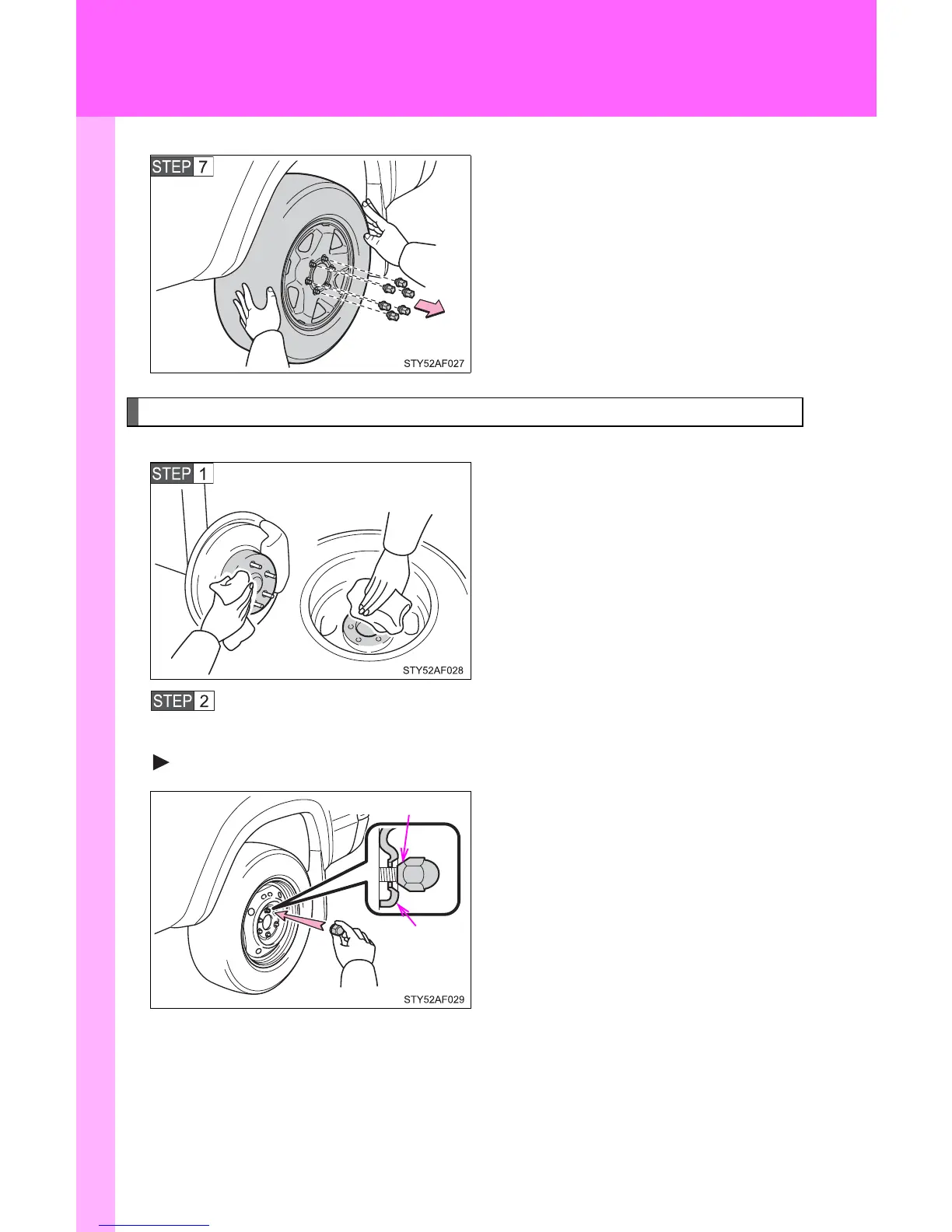 STEP 7

STY52AF027

STEP 1

STY52AF028

STEP 2

STY52AF029