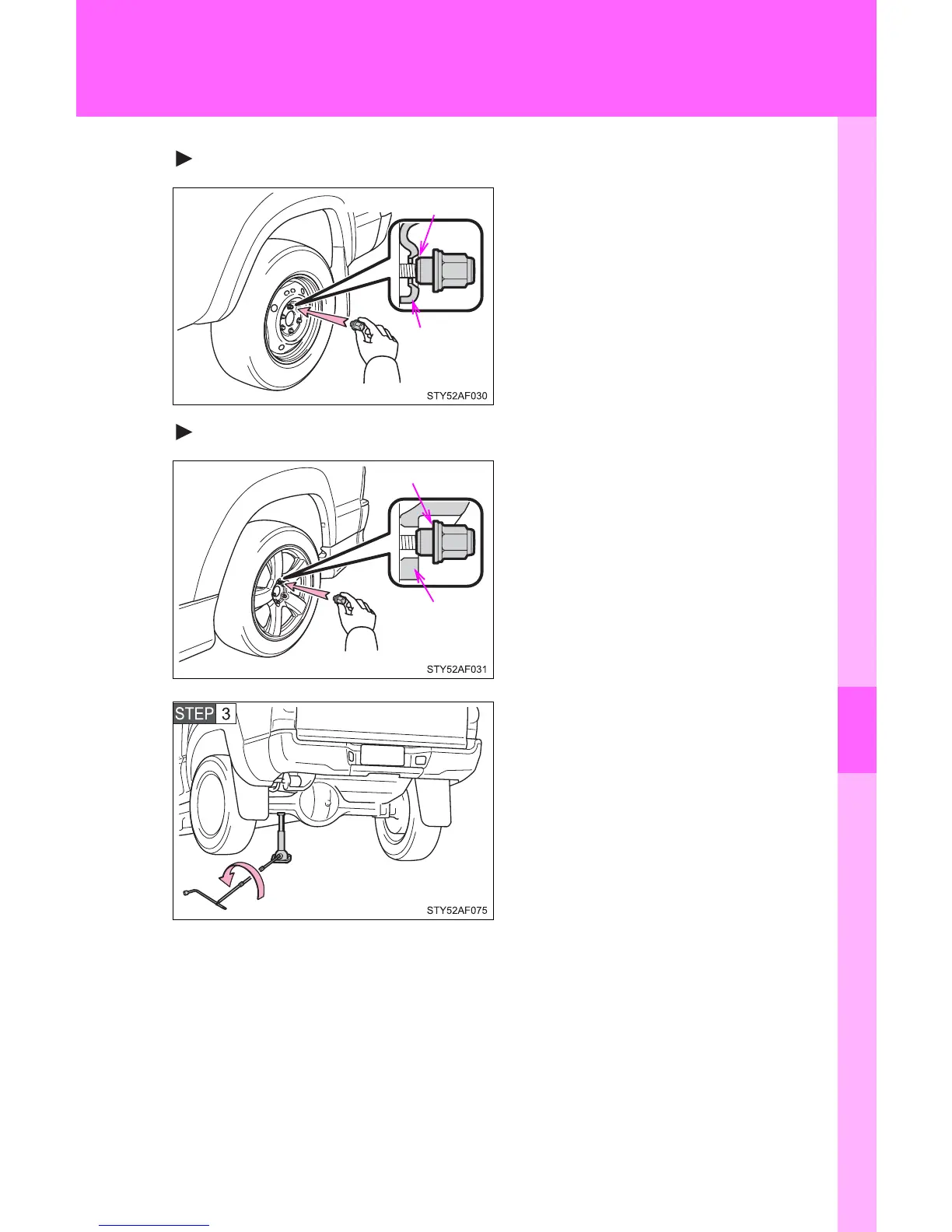 STY52AF030

STY52AF031

STEP 3

STY52AF075