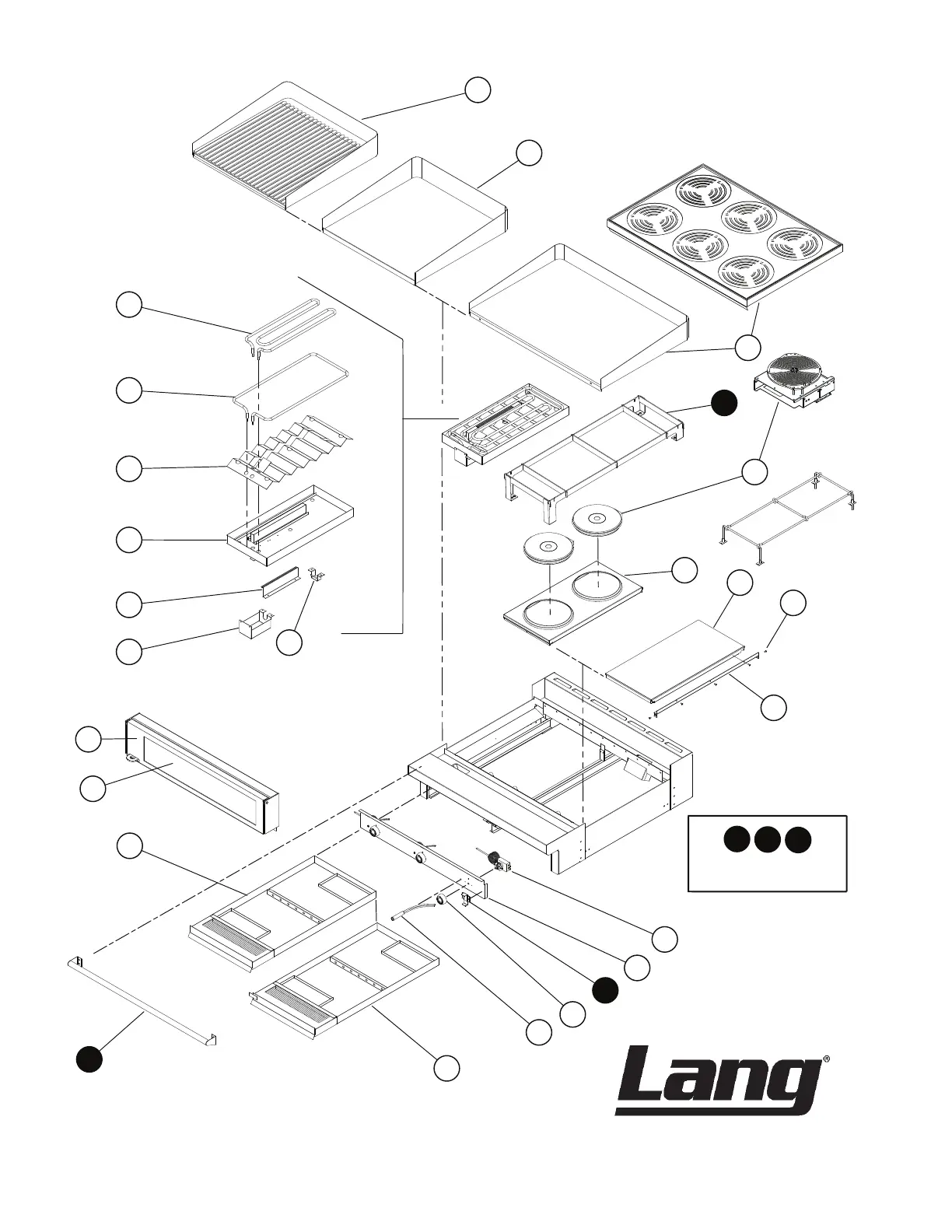 Lang®