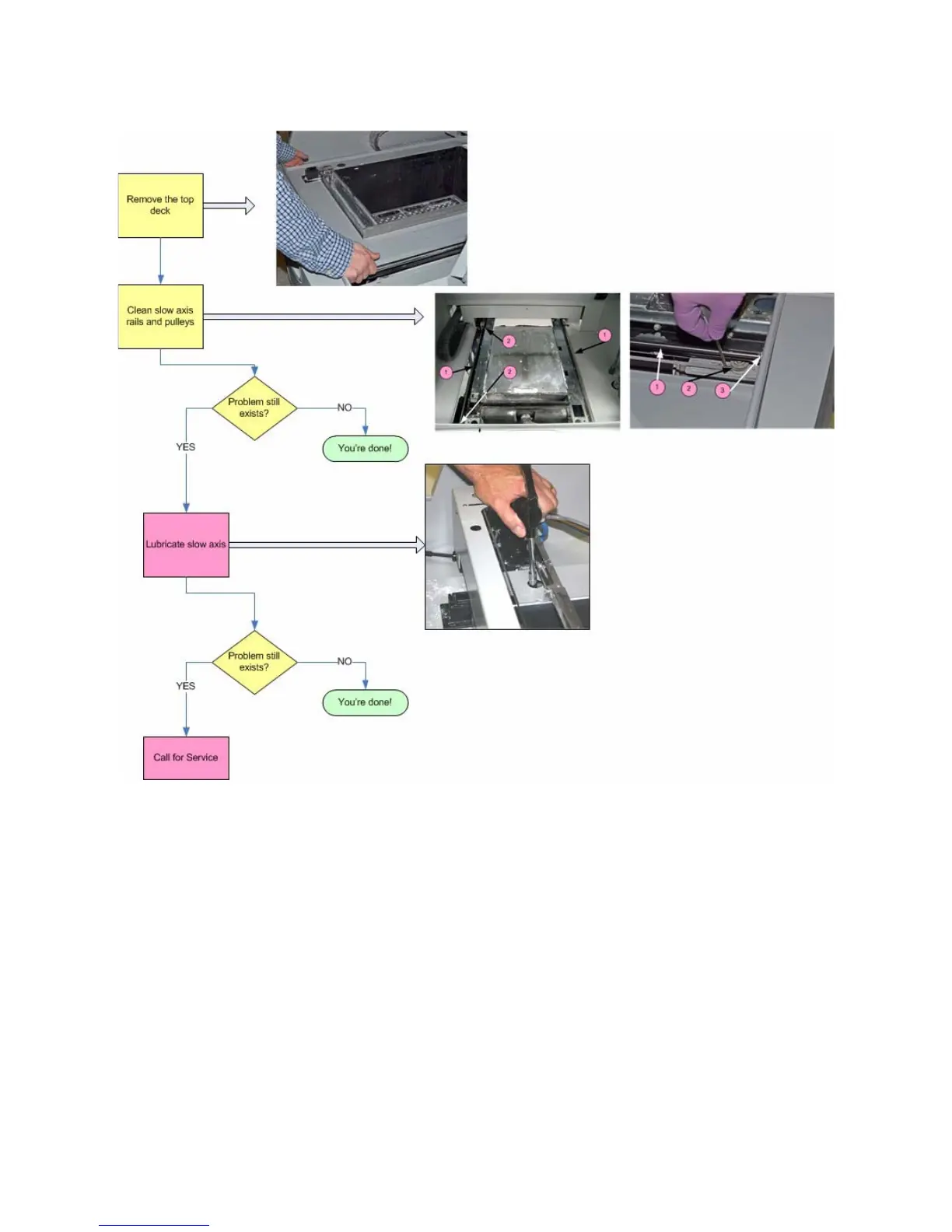 Remove the top deck

Clean slow axis rails and pulleys

2
1
1
2

1 2 3

Problem still exists?

NO

You're done!

YES

Lubricate slow axis

Problem still exists?

NO

You're done!

YES

Call for Service