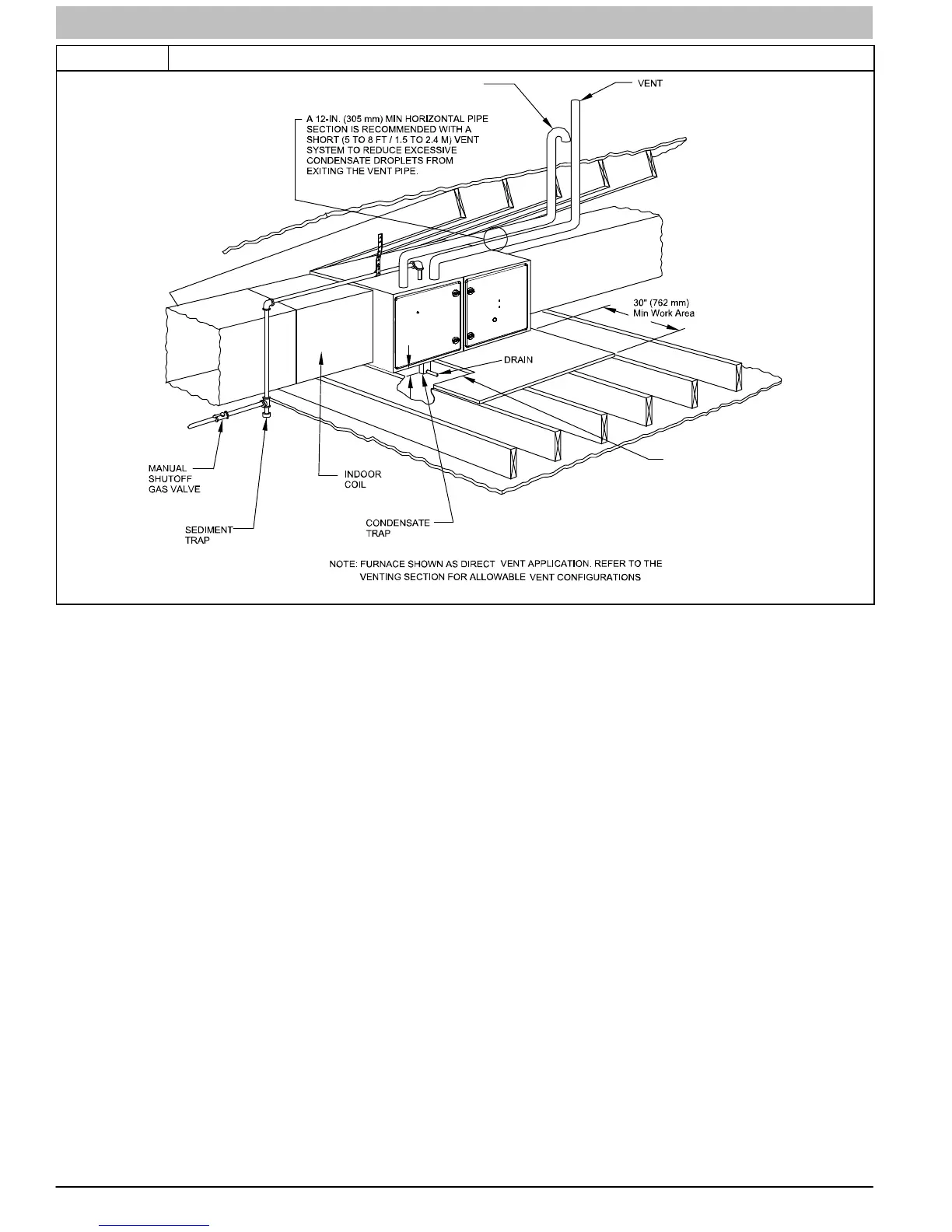 VENT

A 12-IN. (305 mm) MIN HORIZONTAL PIPE SECTION IS RECOMMENDED WITH A SHORT (5 TO 8 FT / 1.5 TO 2.4 M) VENT SYSTEM TO REDUCE EXCESSIVE CONDENSATE DROPLETS FROM EXITING THE VENT PIPE.

30" (762 mm) Min Work Area

DRAIN

MANUAL SHUTOFF GAS VALVE

INDOOR COIL

SEDIMENT TRAP

CONDENSATE TRAP

NOTE: FURNACE SHOWN AS DIRECT VENT APPLICATION. REFER TO THE VENTING SECTION FOR ALLOWABLE VENT CONFIGURATIONS