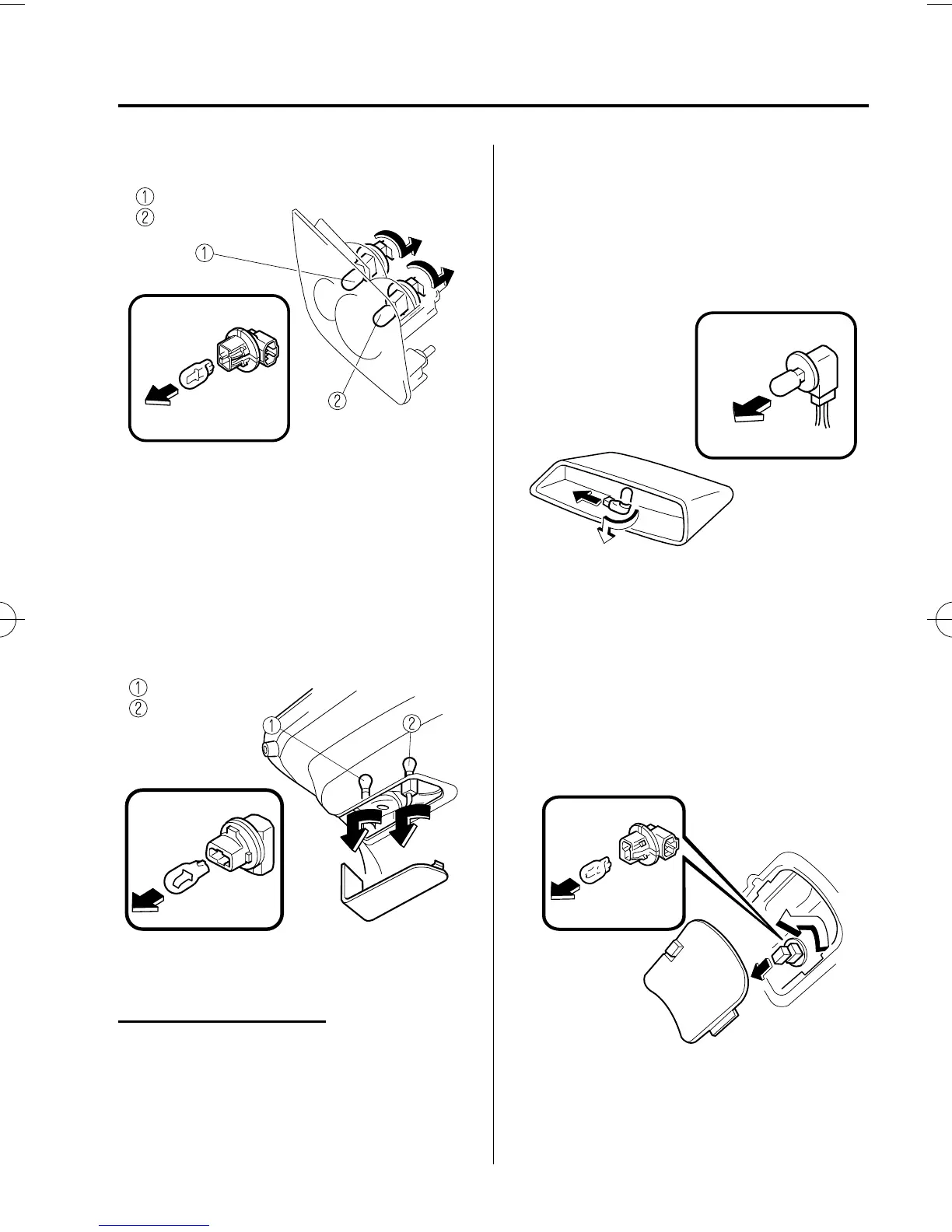 ①
②

①

②

①
②

①

②