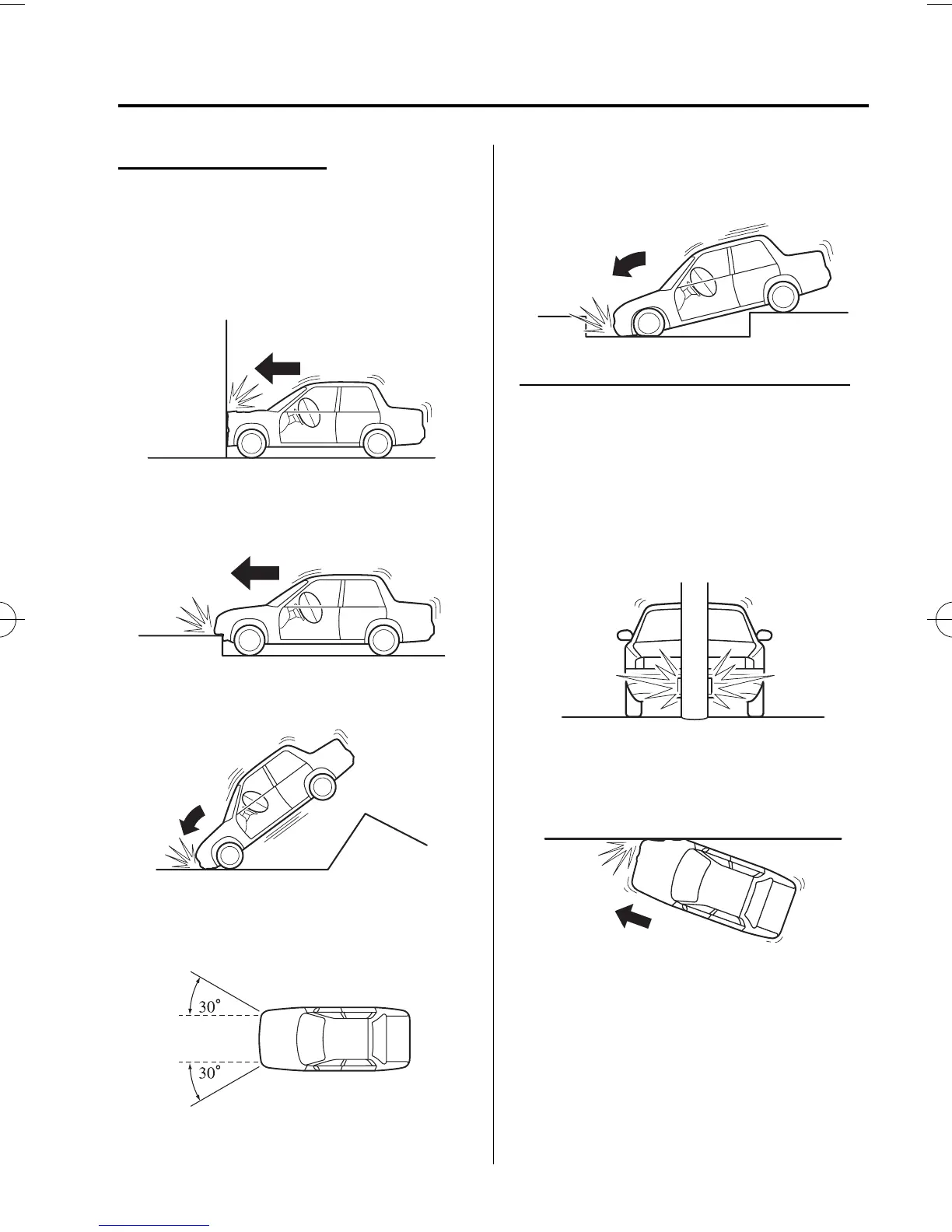 30°

30°