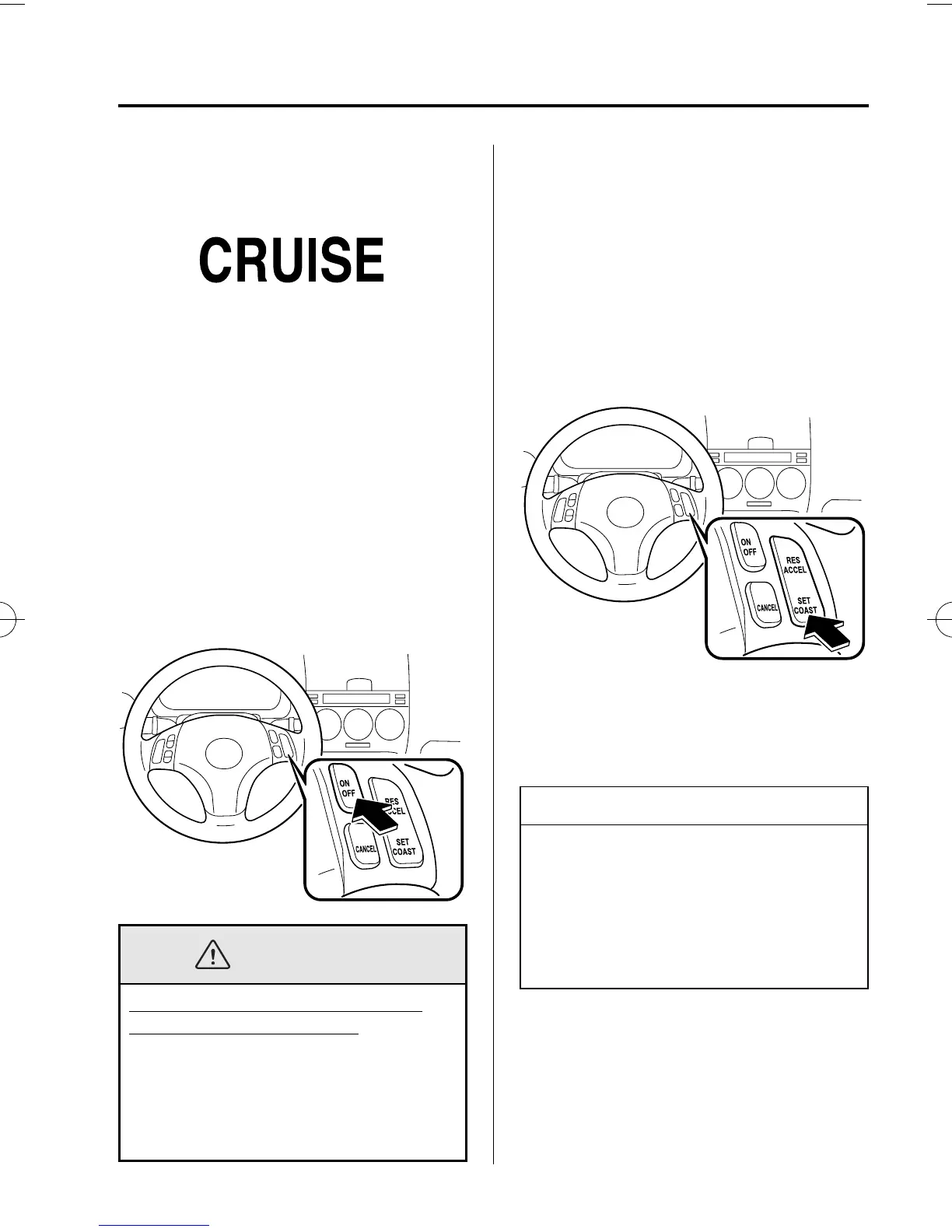 CRUISE

ON
OFF

RES
ACCEL

CANCEL

SET
COAST

ON
OFF

RES
ACCEL

CANCEL

SET
COAST