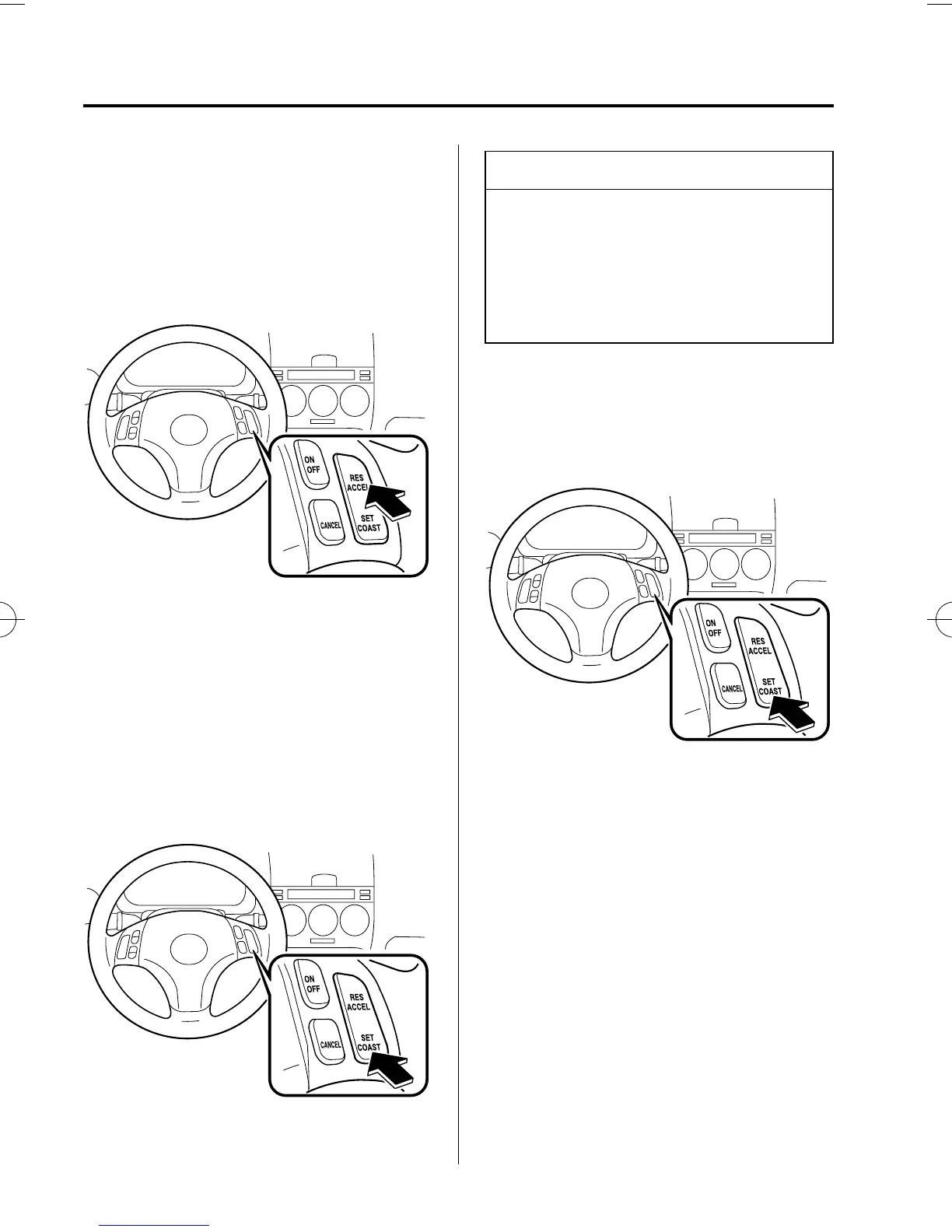 ON
OFF
RES
ACCEL
CANCEL
SET
COAST

ON
OFF
RES
ACCEL
CANCEL
SET
COAST

ON
OFF
RES
ACCEL
CANCEL
SET
COAST