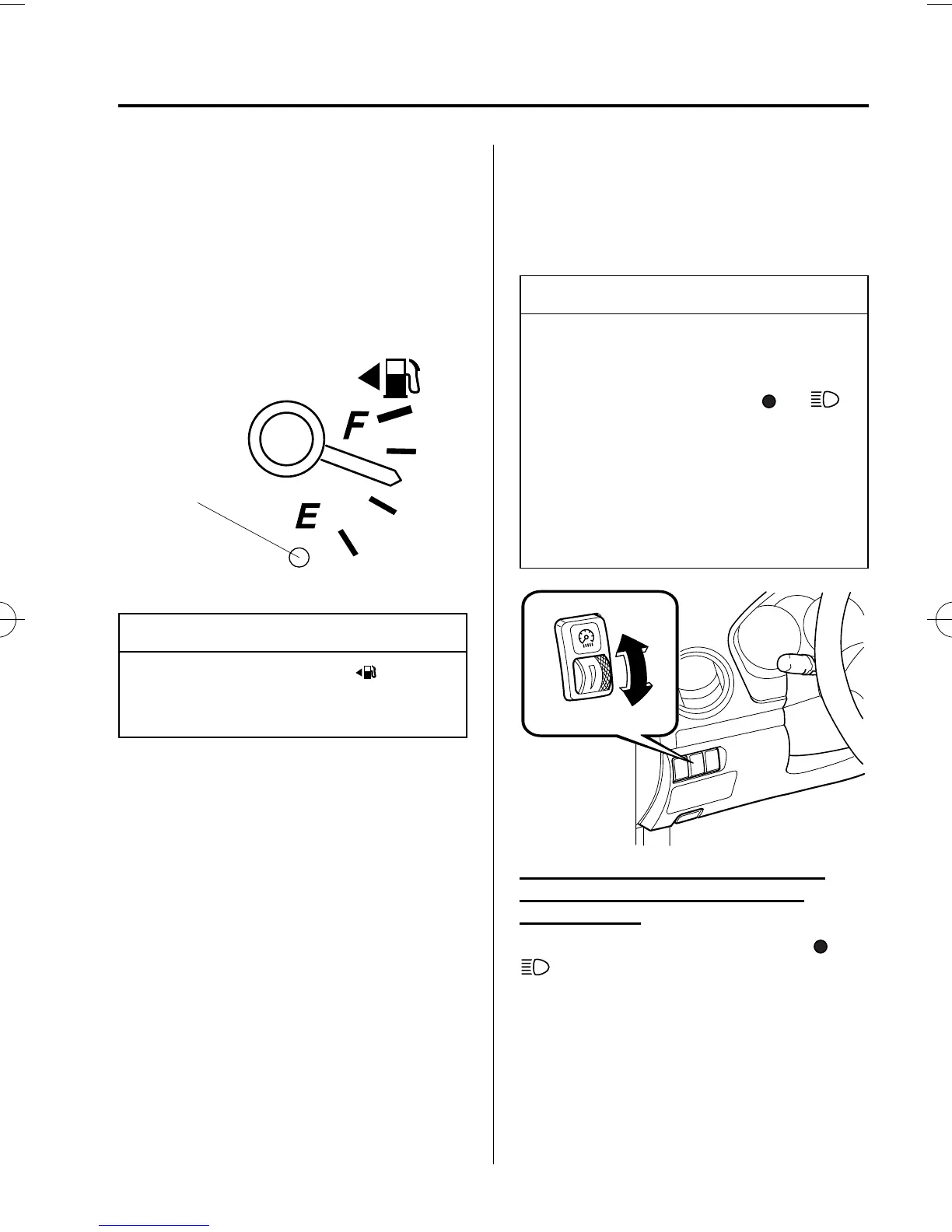 F

E