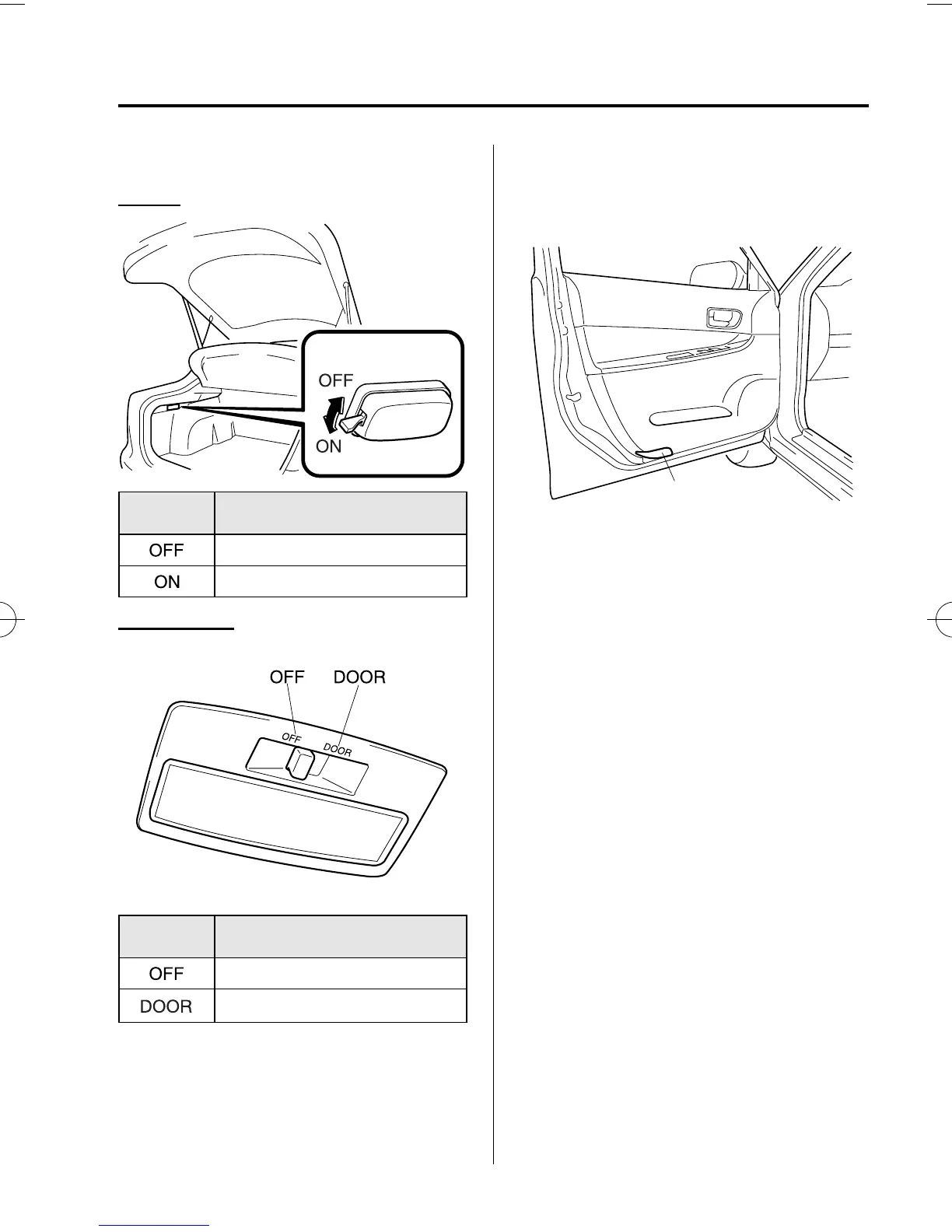 OFF

ON

|  |  |
|---|---|
| OFF |  |
| ON |  |

OFF DOOR

OFF DOOR

|  |  |
|---|---|
| OFF |  |
| DOOR |  |