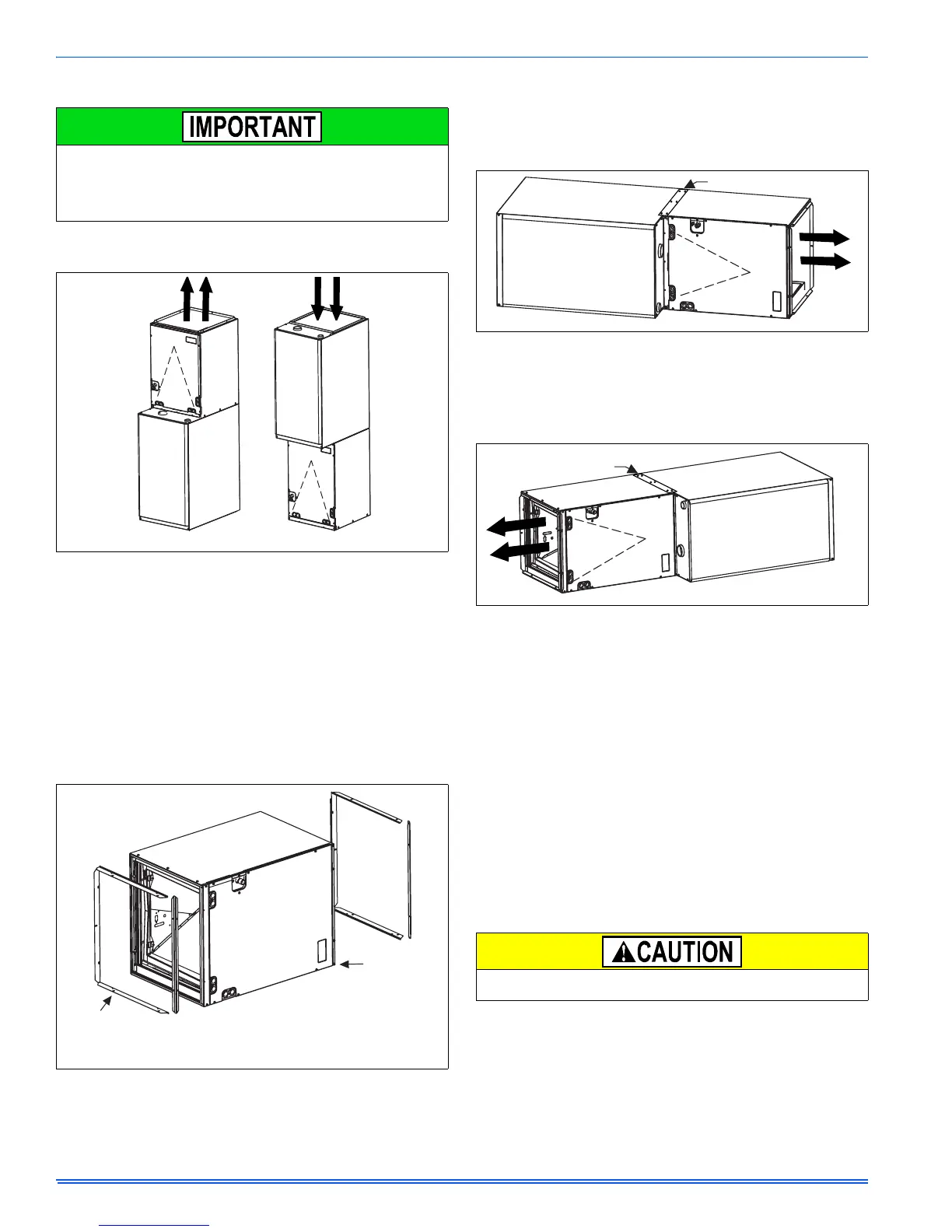 IMPORTANT

CAUTION