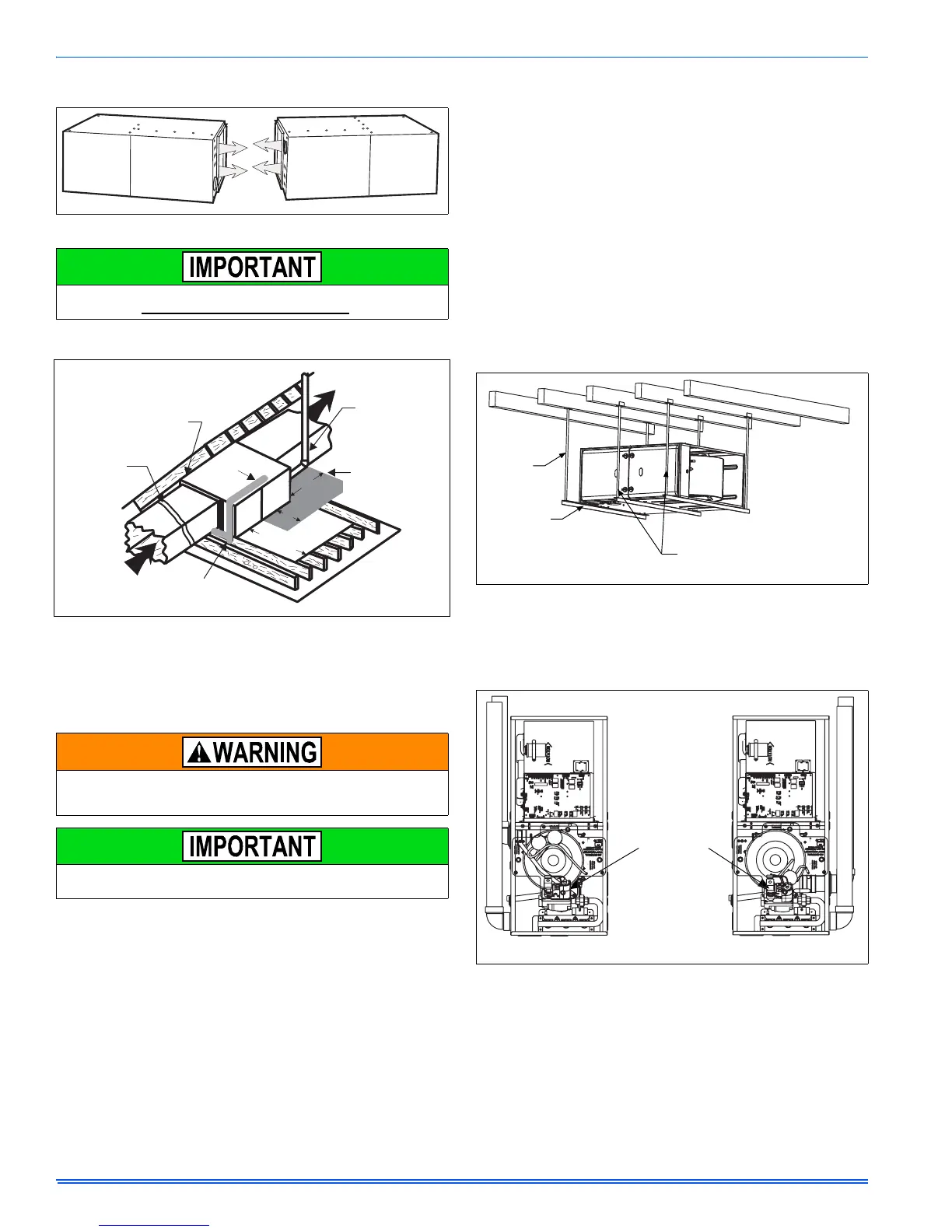 IMPORTANT

WARNING

IMPORTANT