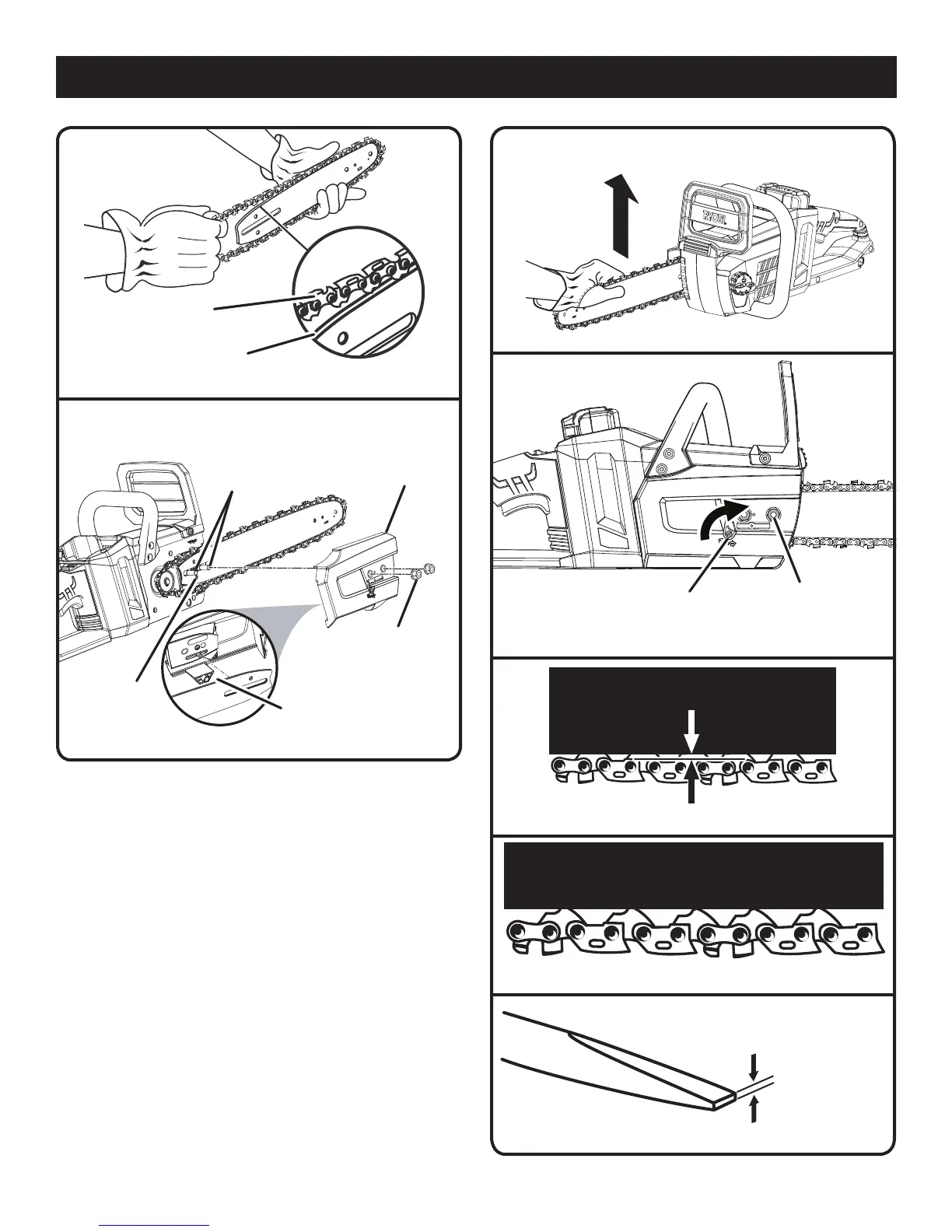 RYOBI