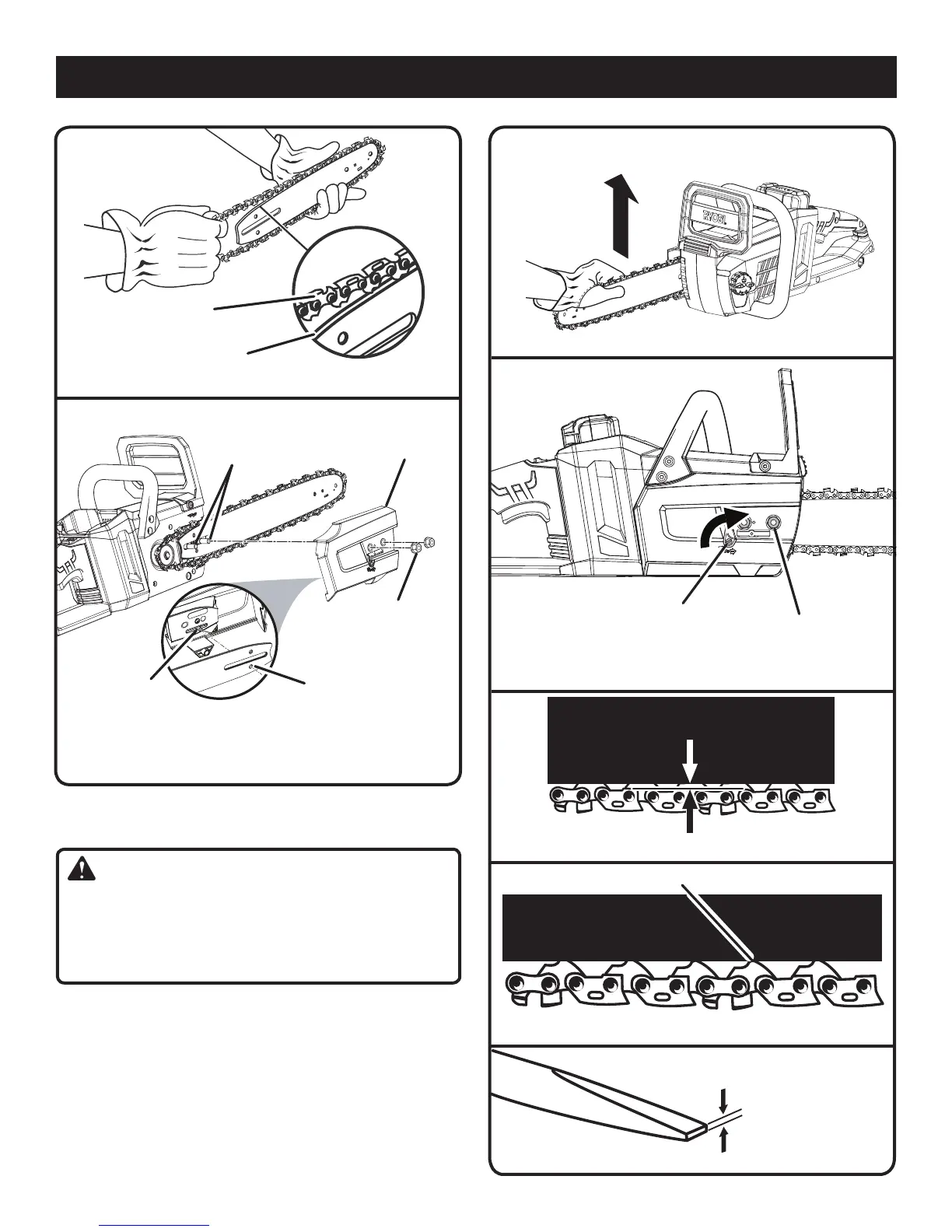 RYOBI