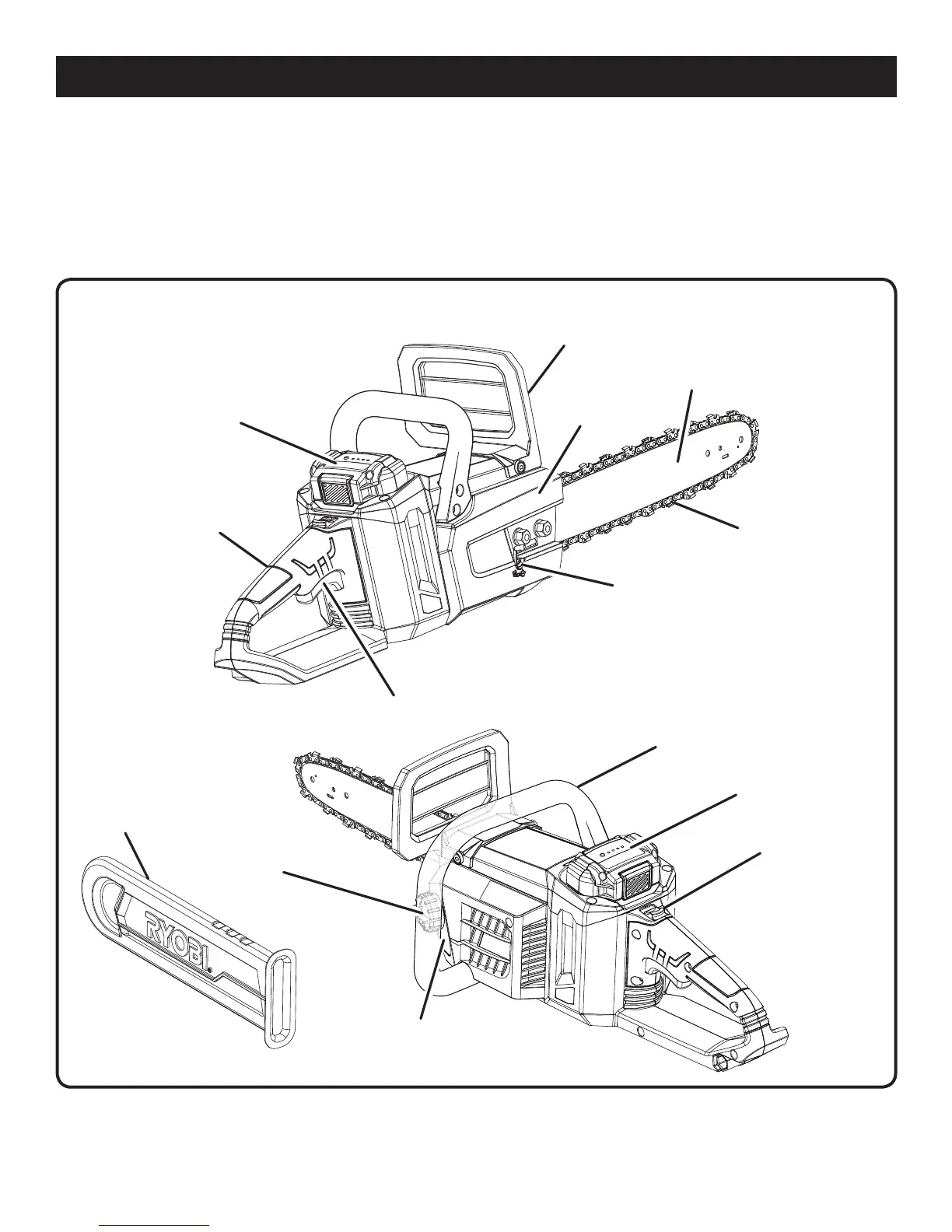 RYOBI