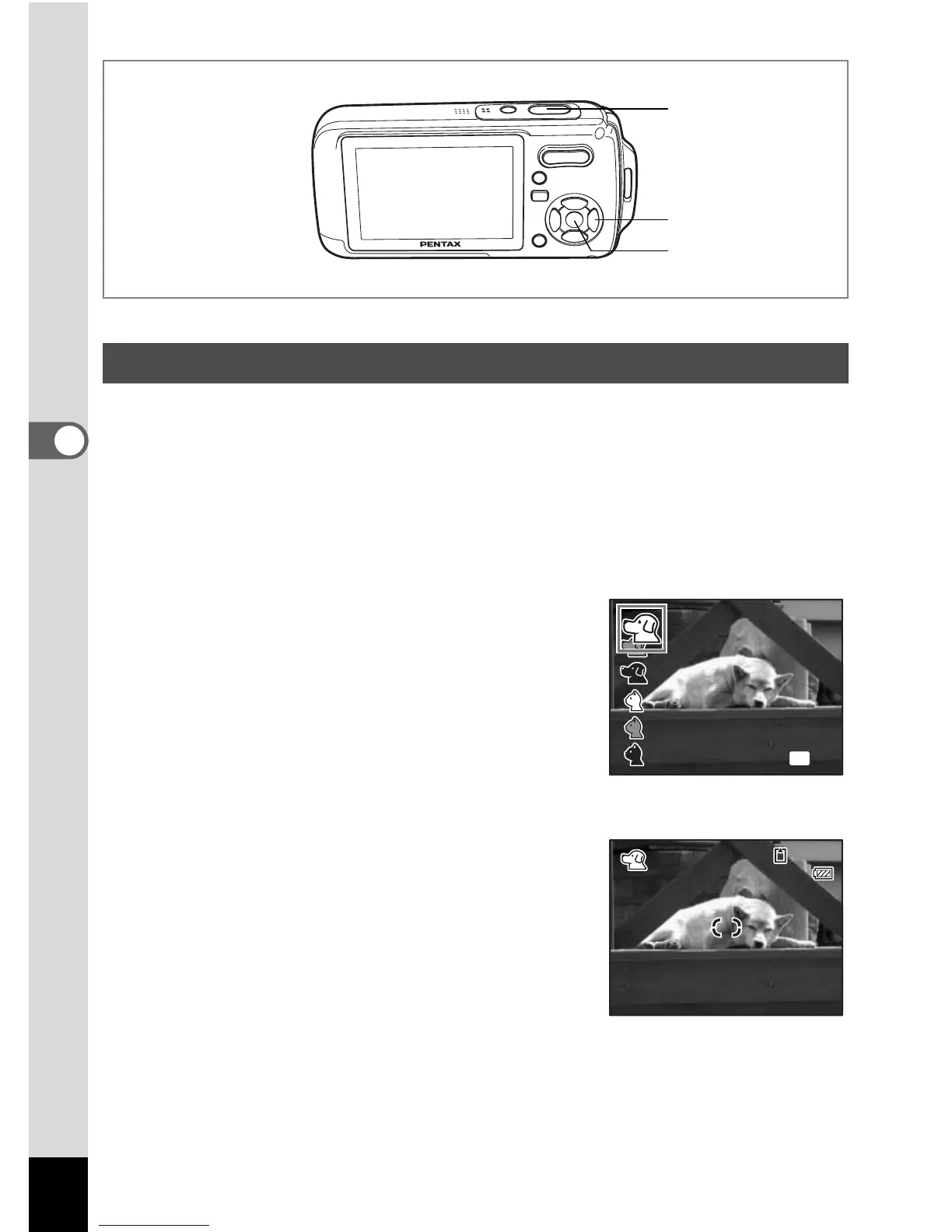 PENTAX