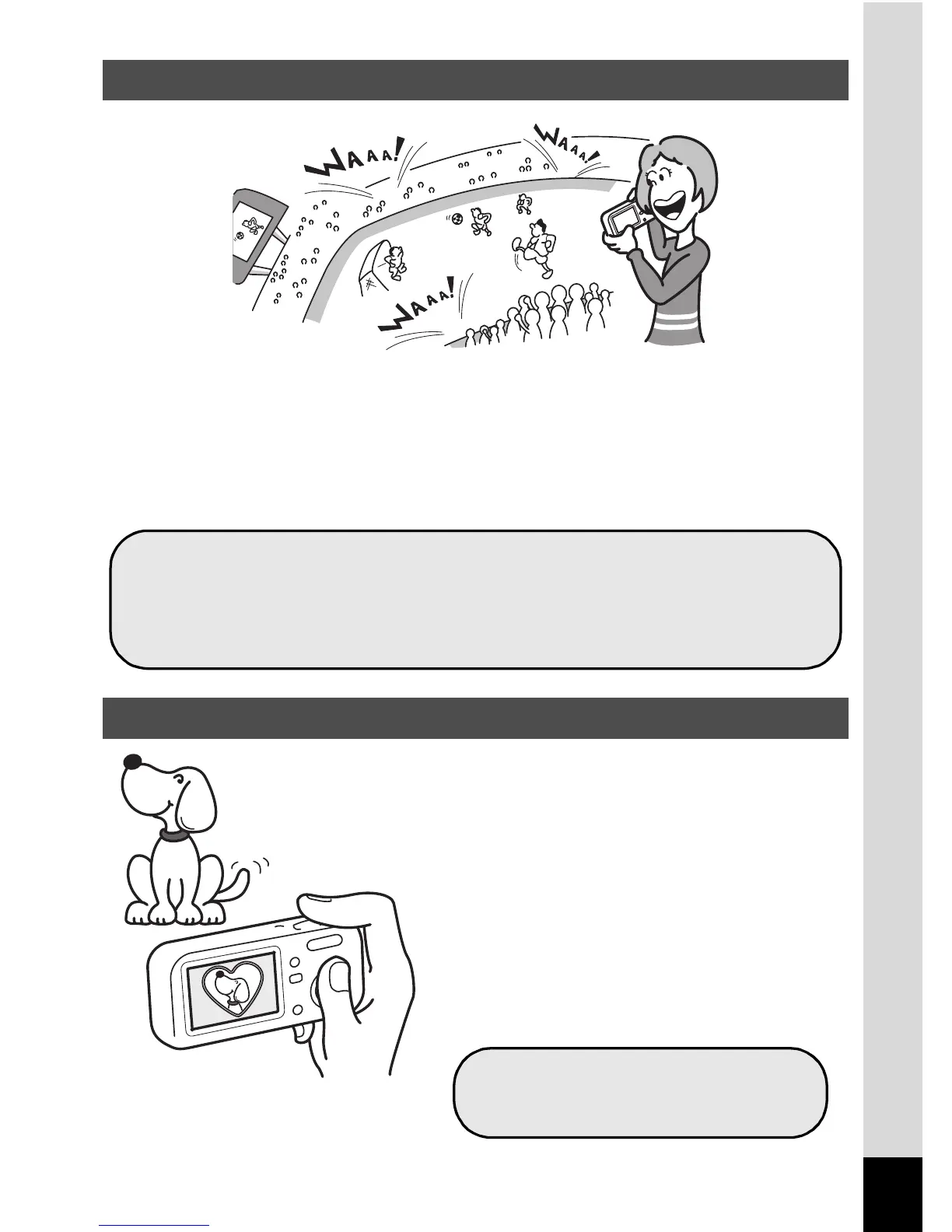 WAAA!

WAAA!

WAAA!