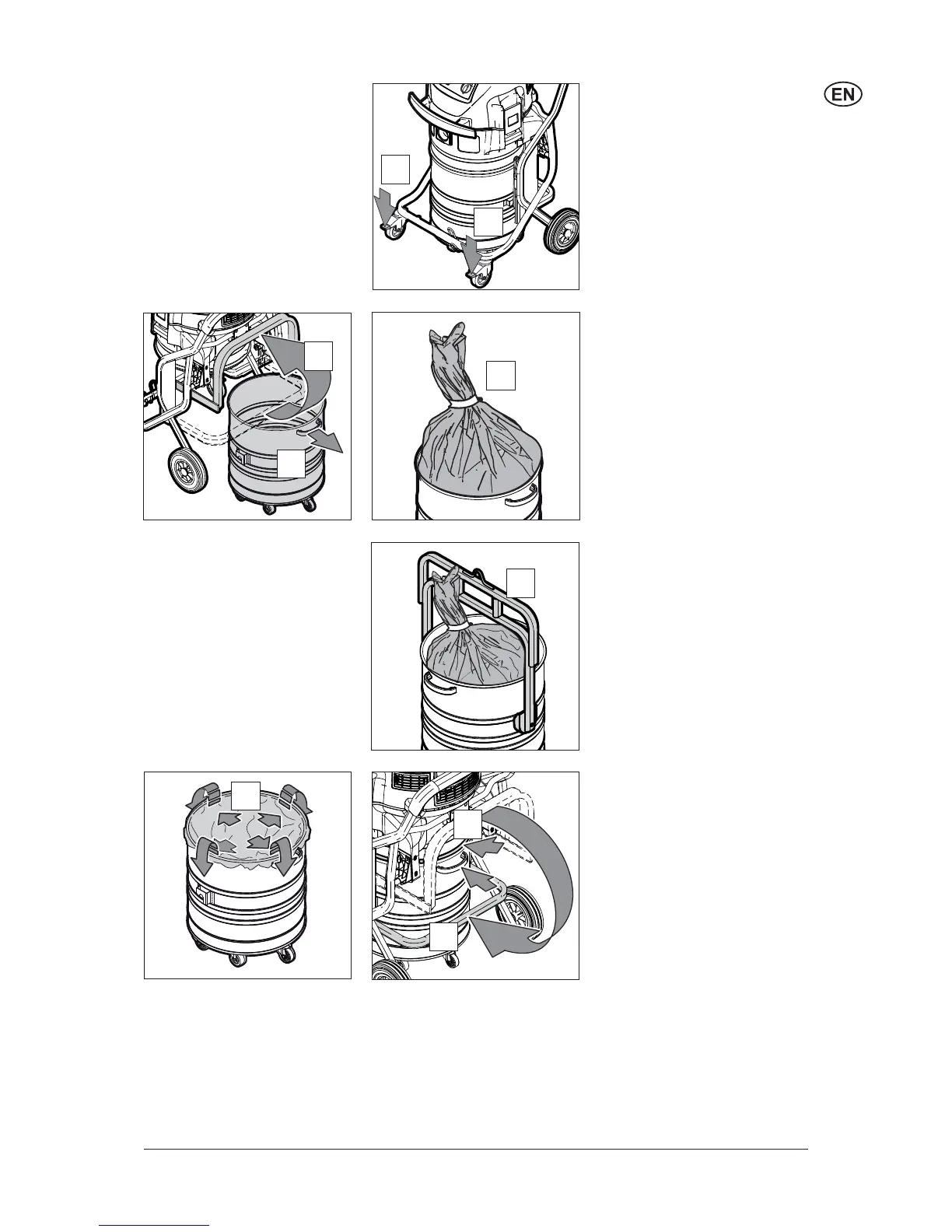 EN