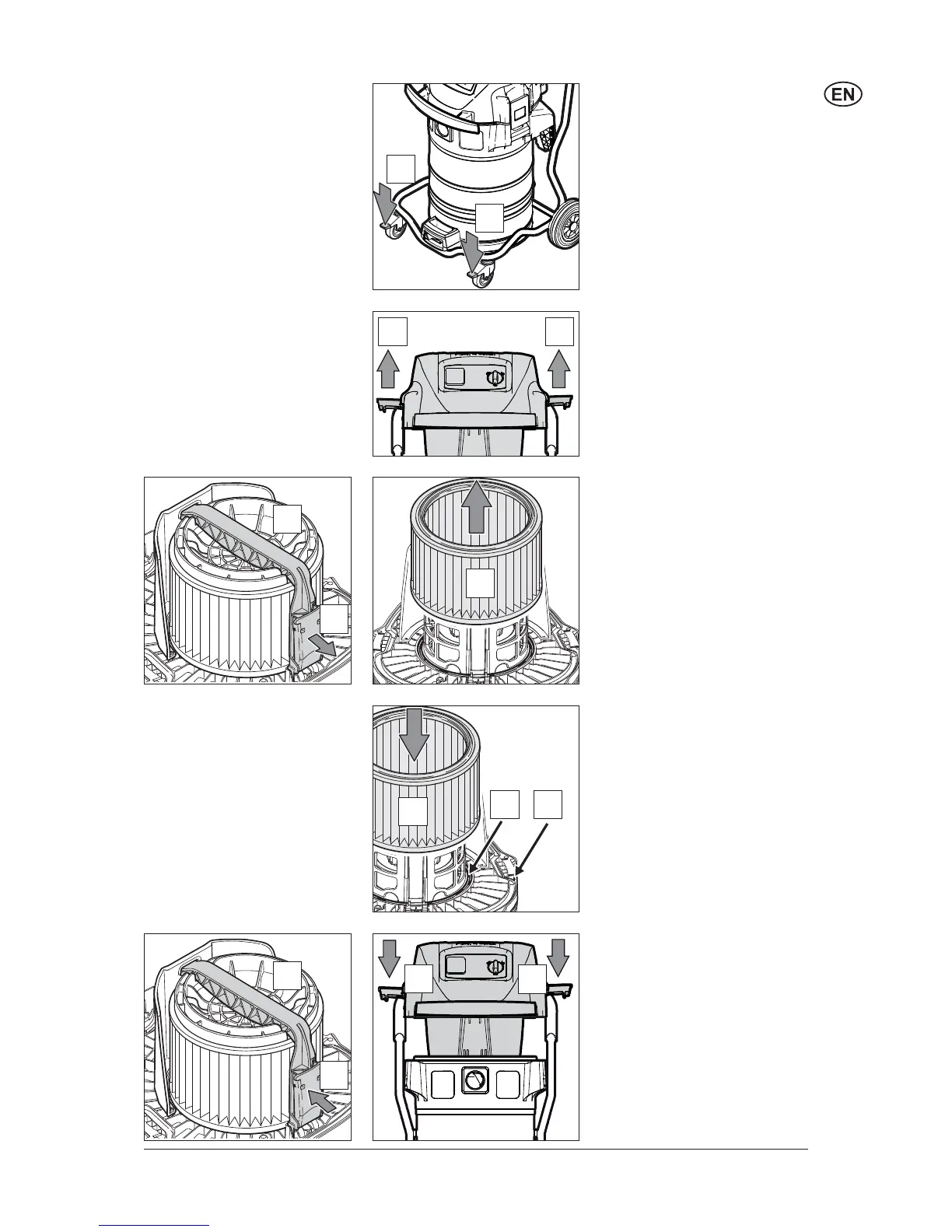 EN