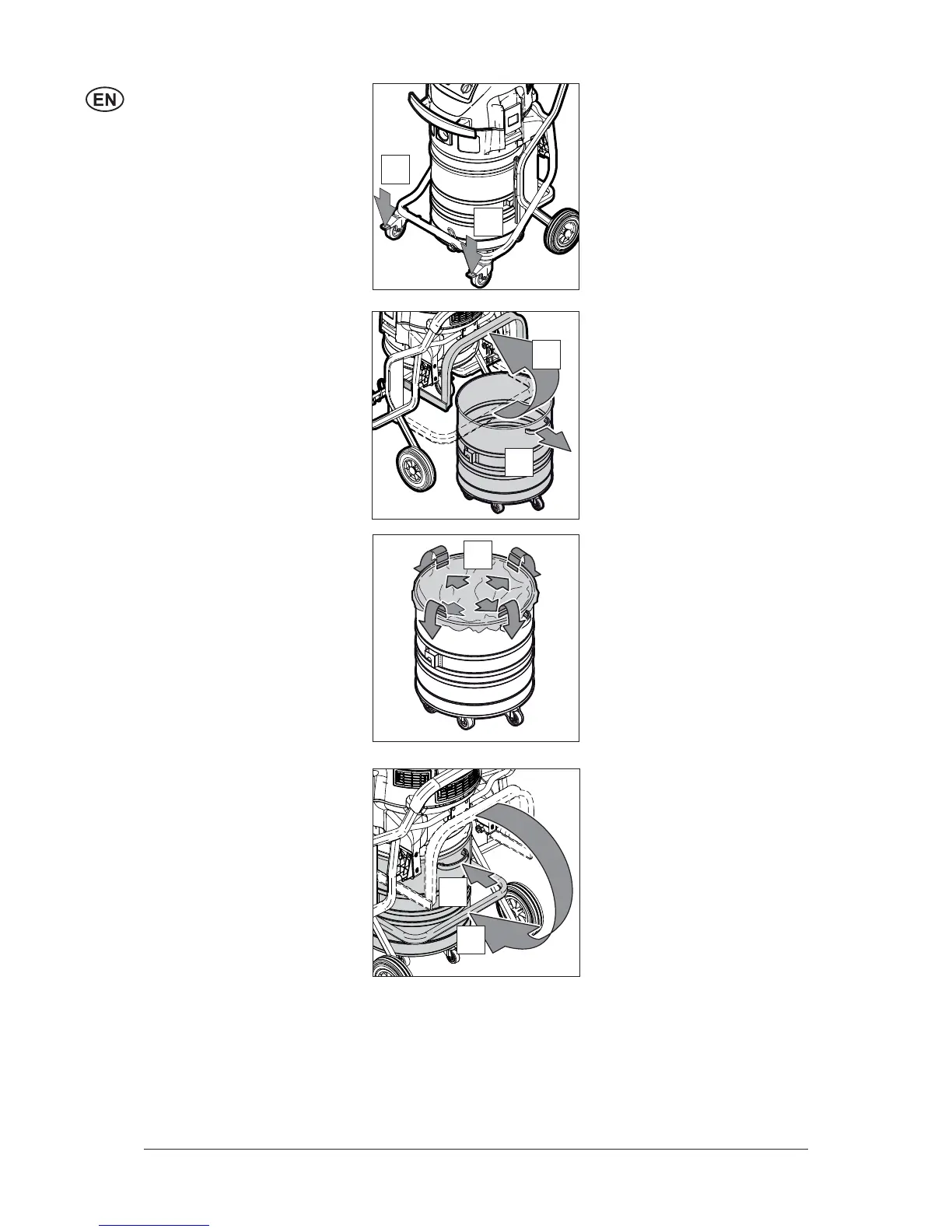 EN