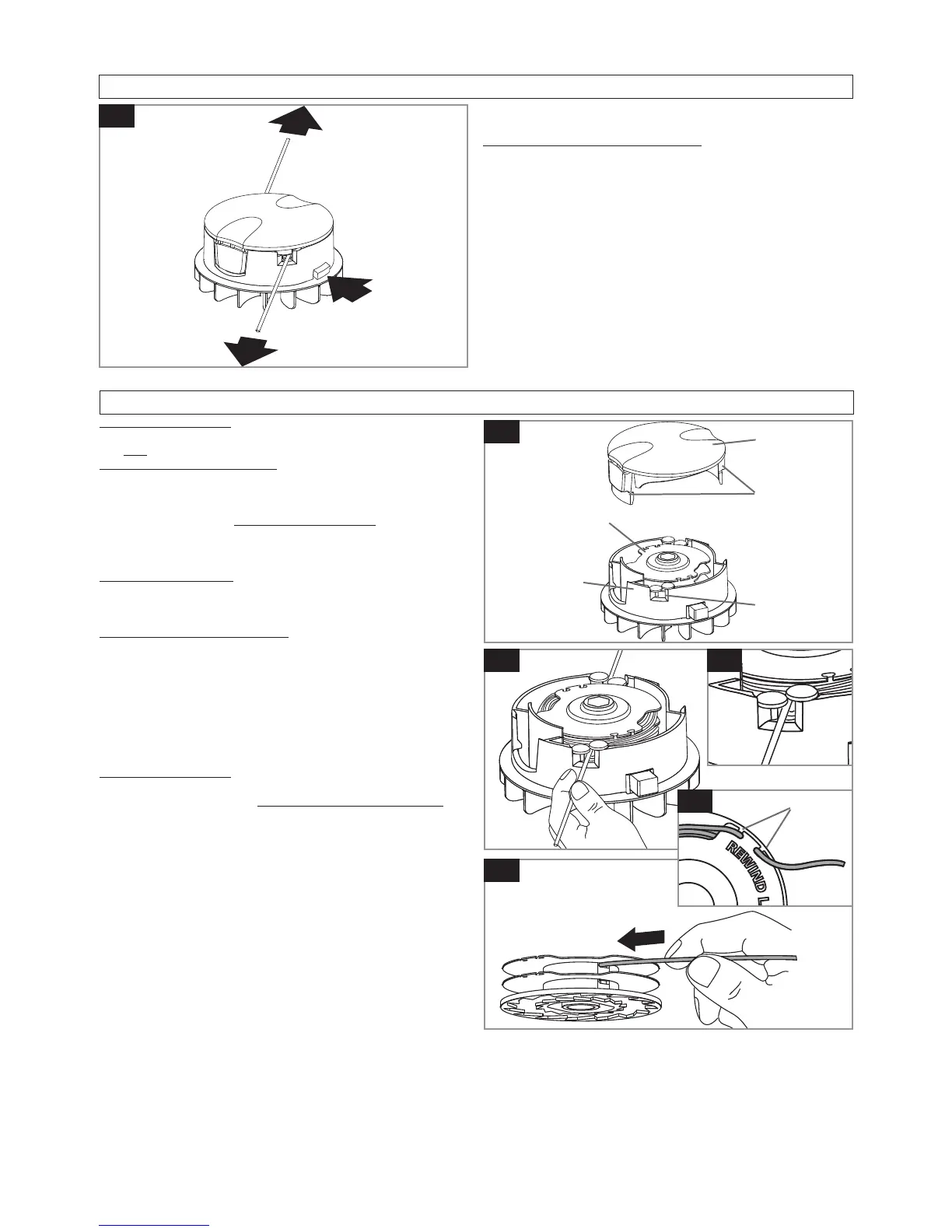 REWIND L