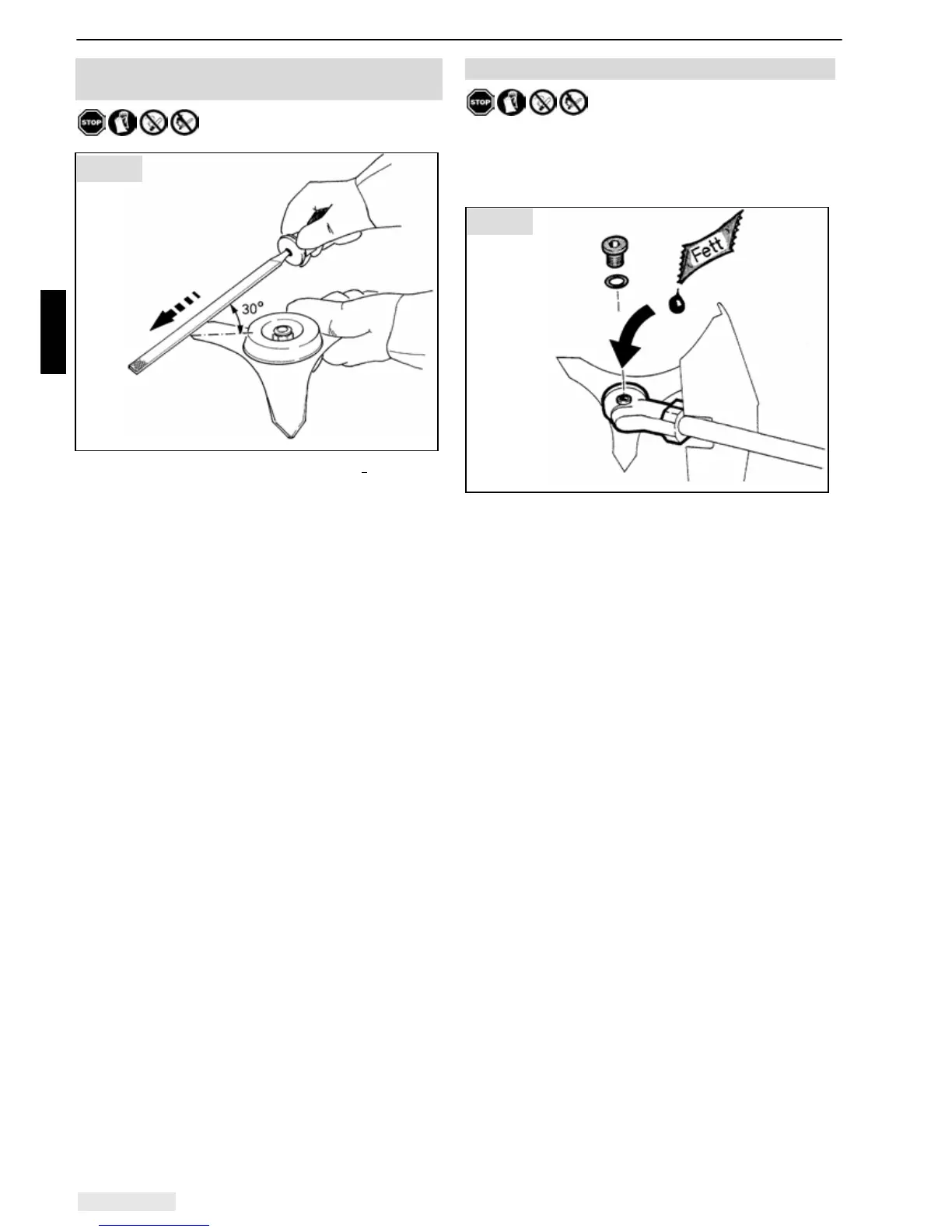 STOP

30°

STOP

Fett