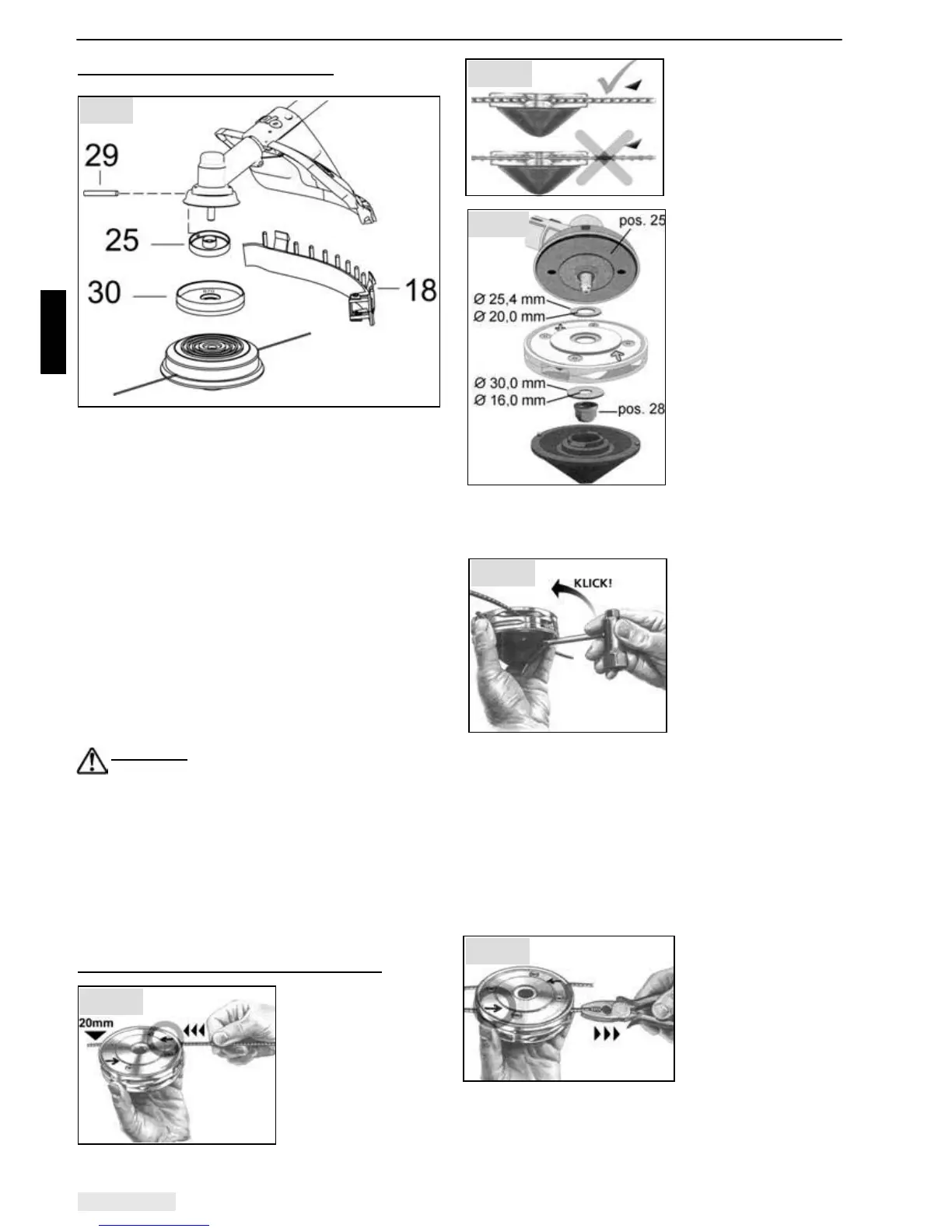 29

25

30

18

pos. 25

Ø 25,4 mm

Ø 20,0 mm

Ø 30,0 mm

Ø 16,0 mm

pos. 28

KLICK!

20mm