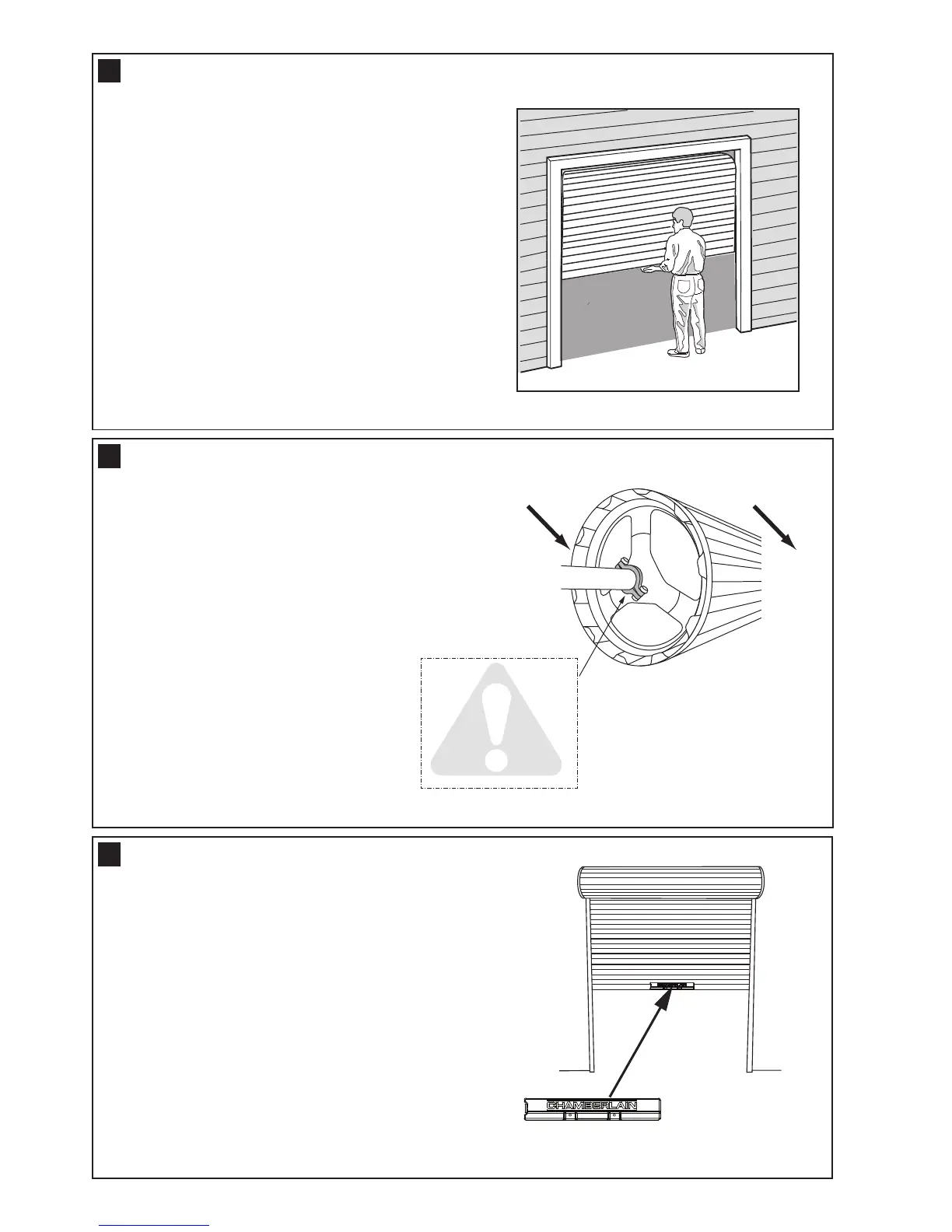 CHAMBERLAIN