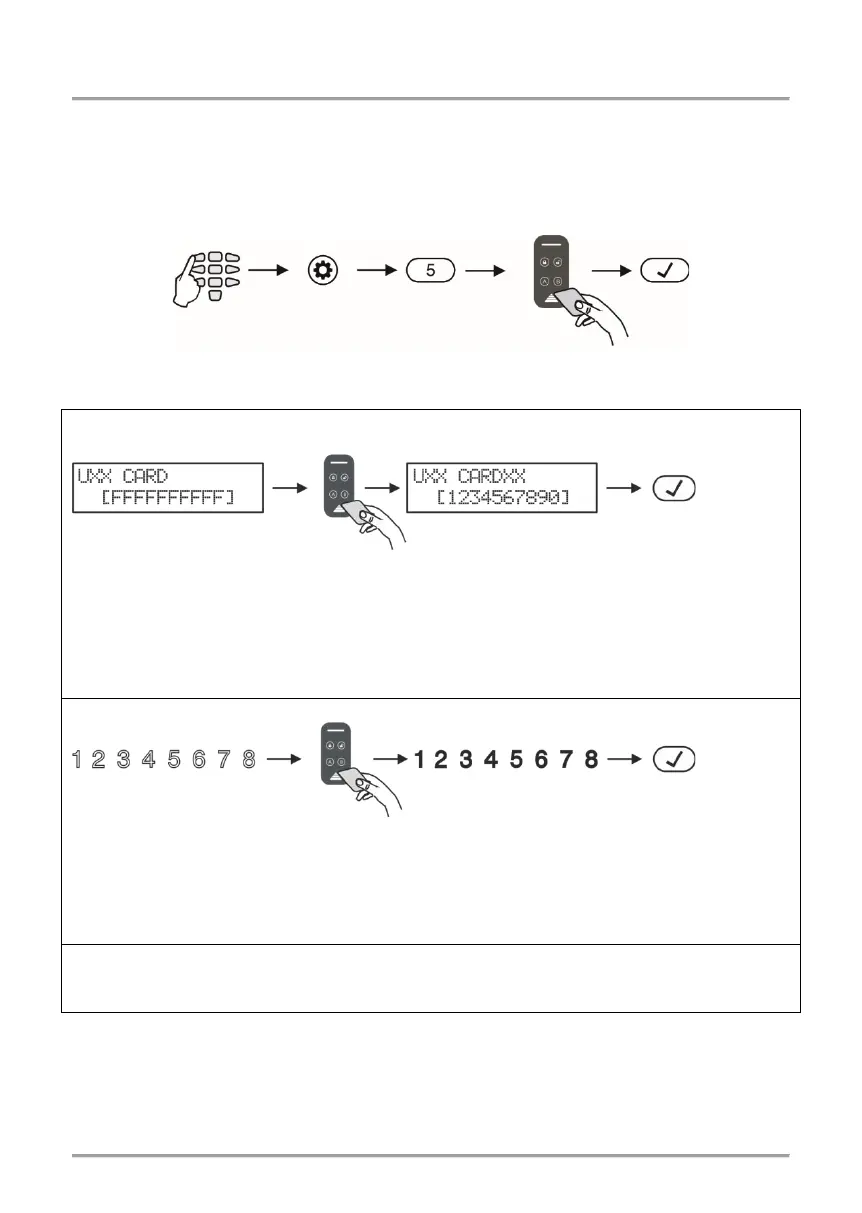 5

UXX CARD
[FFFFFFFFFF]

UXX CARDXX
[1234567890]

1 2 3 4 5 6 7 8

1 2 3 4 5 6 7 8