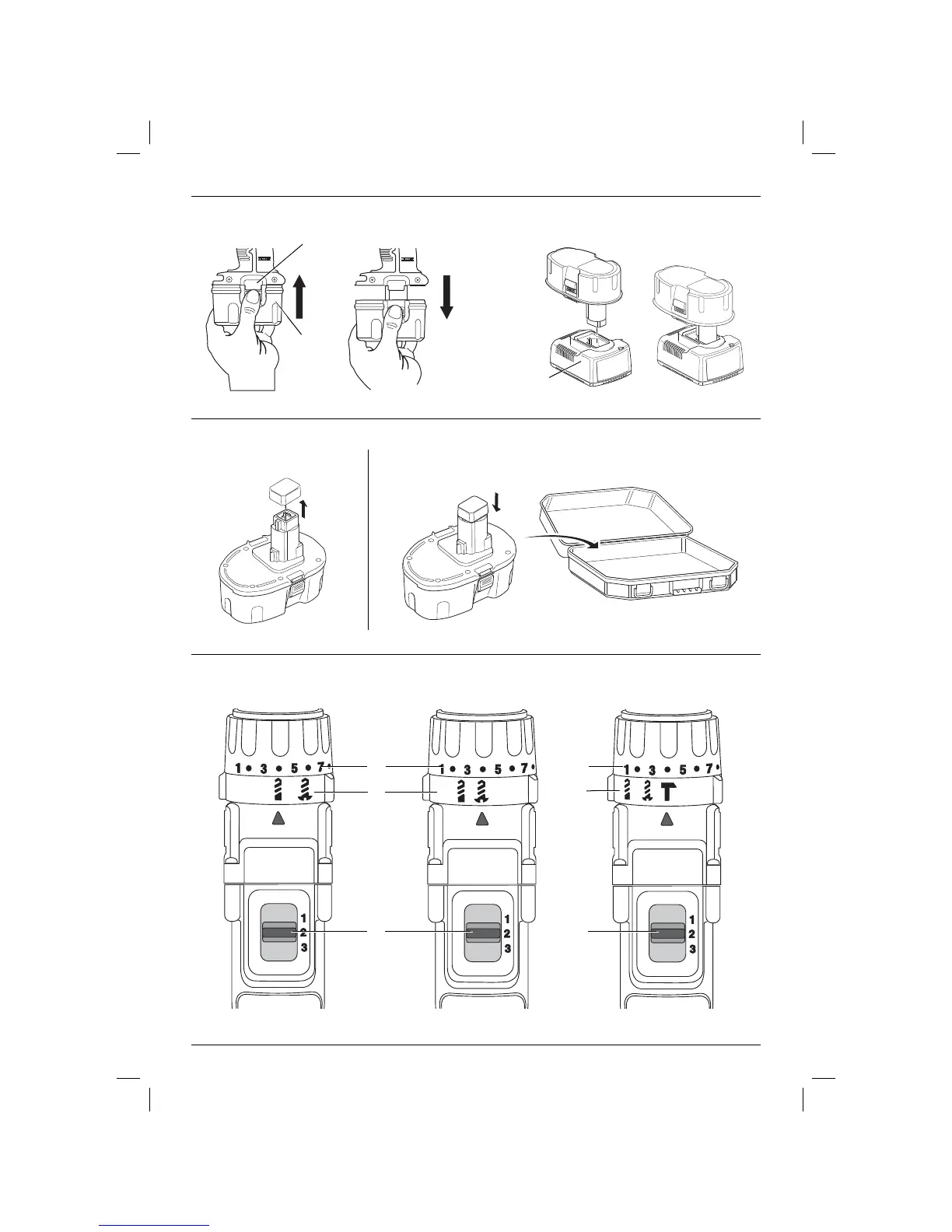 1 • 3 • 5 • 7 •

1
2
3

1 • 3 • 5 • 7 •

1
2
3

1 • 3 • 5 • 7 •

1
2
3