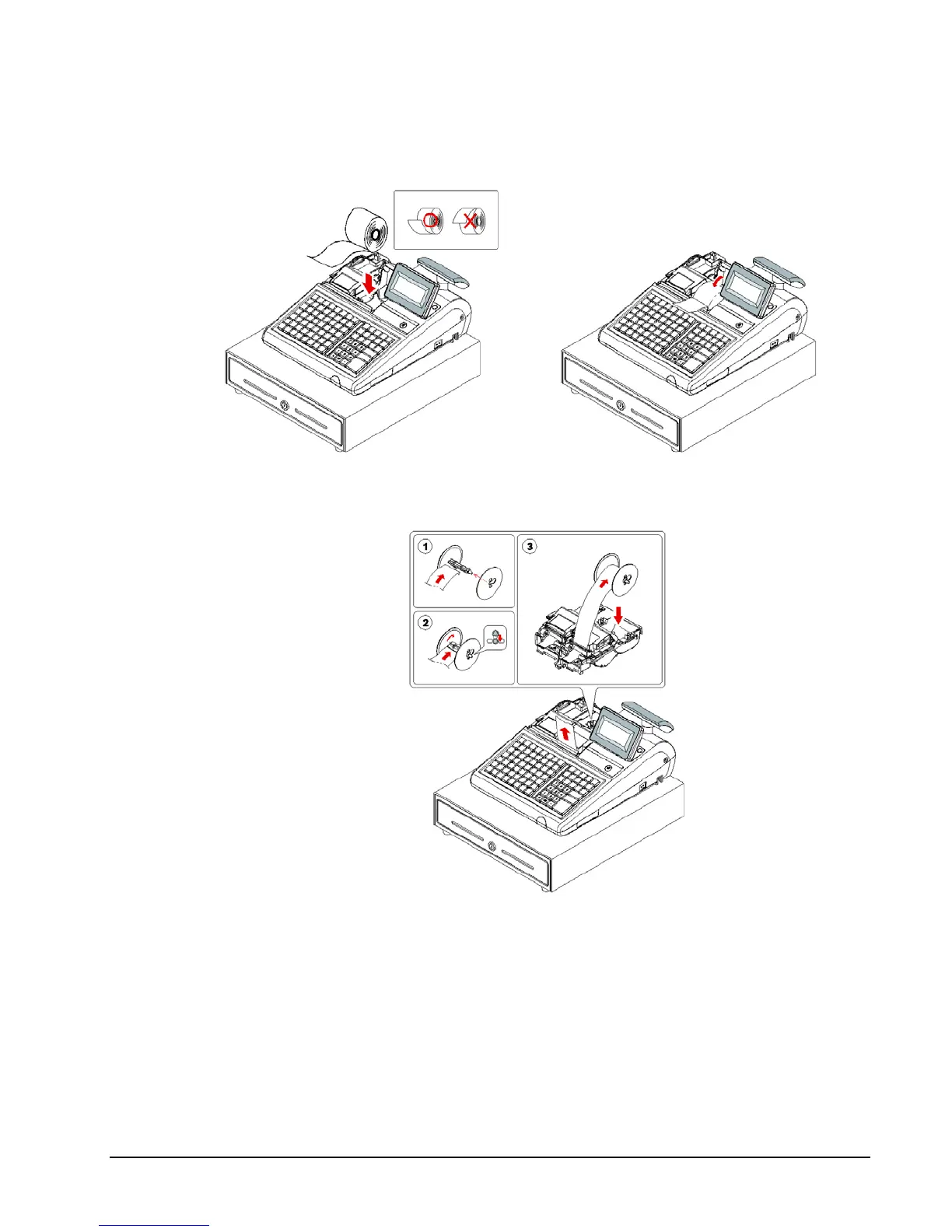 1

3

2