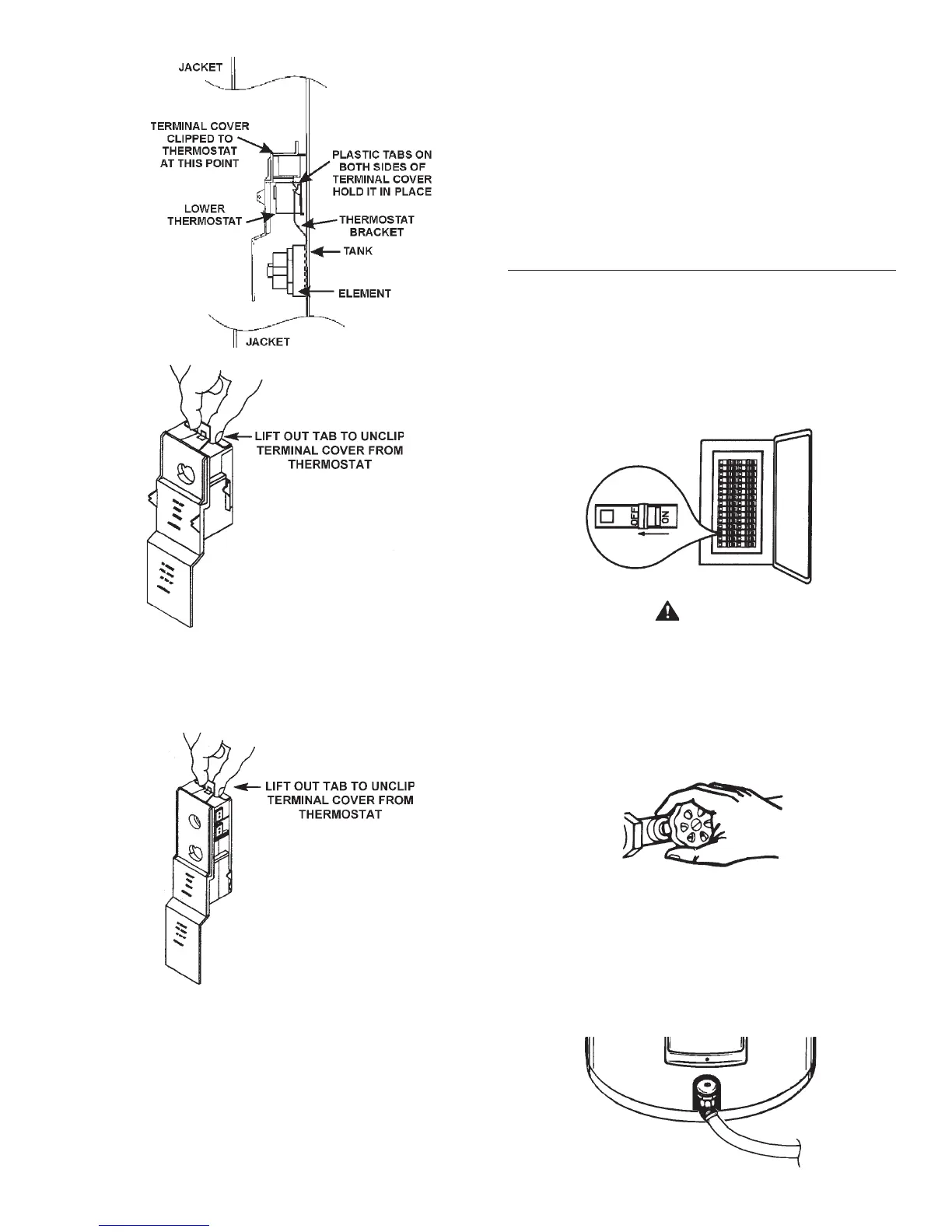 JACKET

TERMINAL COVER CLIPPED TO THERMOSTAT AT THIS POINT

PLASTIC TABS ON BOTH SIDES OF TERMINAL COVER HOLD IT IN PLACE

LOWER THERMOSTAT

THERMOSTAT BRACKET

TANK

ELEMENT

JACKET

LIFT OUT TAB TO UNCLIP TERMINAL COVER FROM THERMOSTAT

LIFT OUT TAB TO UNCLIP TERMINAL COVER FROM THERMOSTAT

OFF

ON