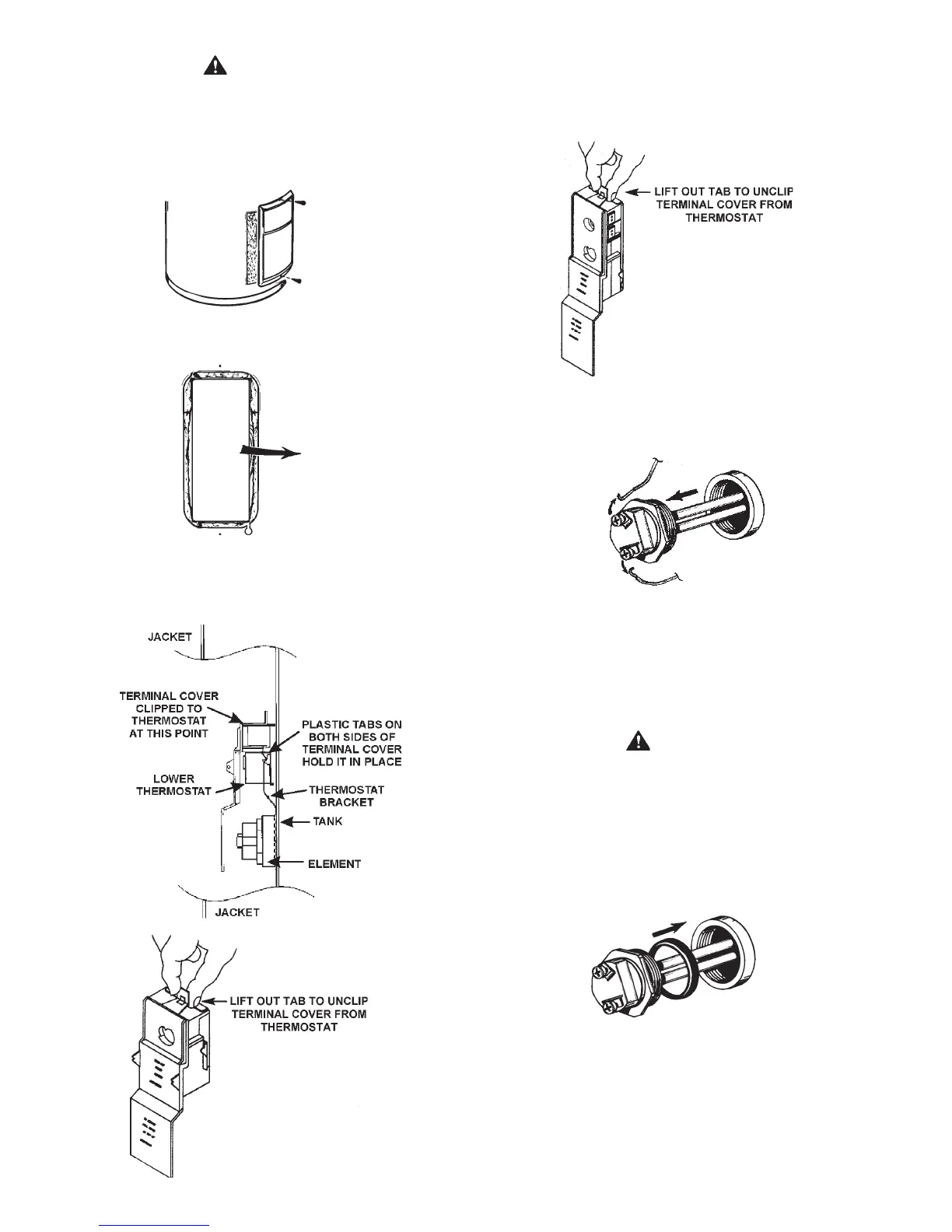 LIFT OUT TAB TO UNCLIP TERMINAL COVER FROM THERMOSTAT

JACKET

TERMINAL COVER CLIPPED TO THERMOSTAT AT THIS POINT

PLASTIC TABS ON BOTH SIDES OF TERMINAL COVER HOLD IT IN PLACE

LOWER THERMOSTAT

THERMOSTAT BRACKET

TANK

ELEMENT

JACKET

LIFT OUT TAB TO UNCLIP TERMINAL COVER FROM THERMOSTAT