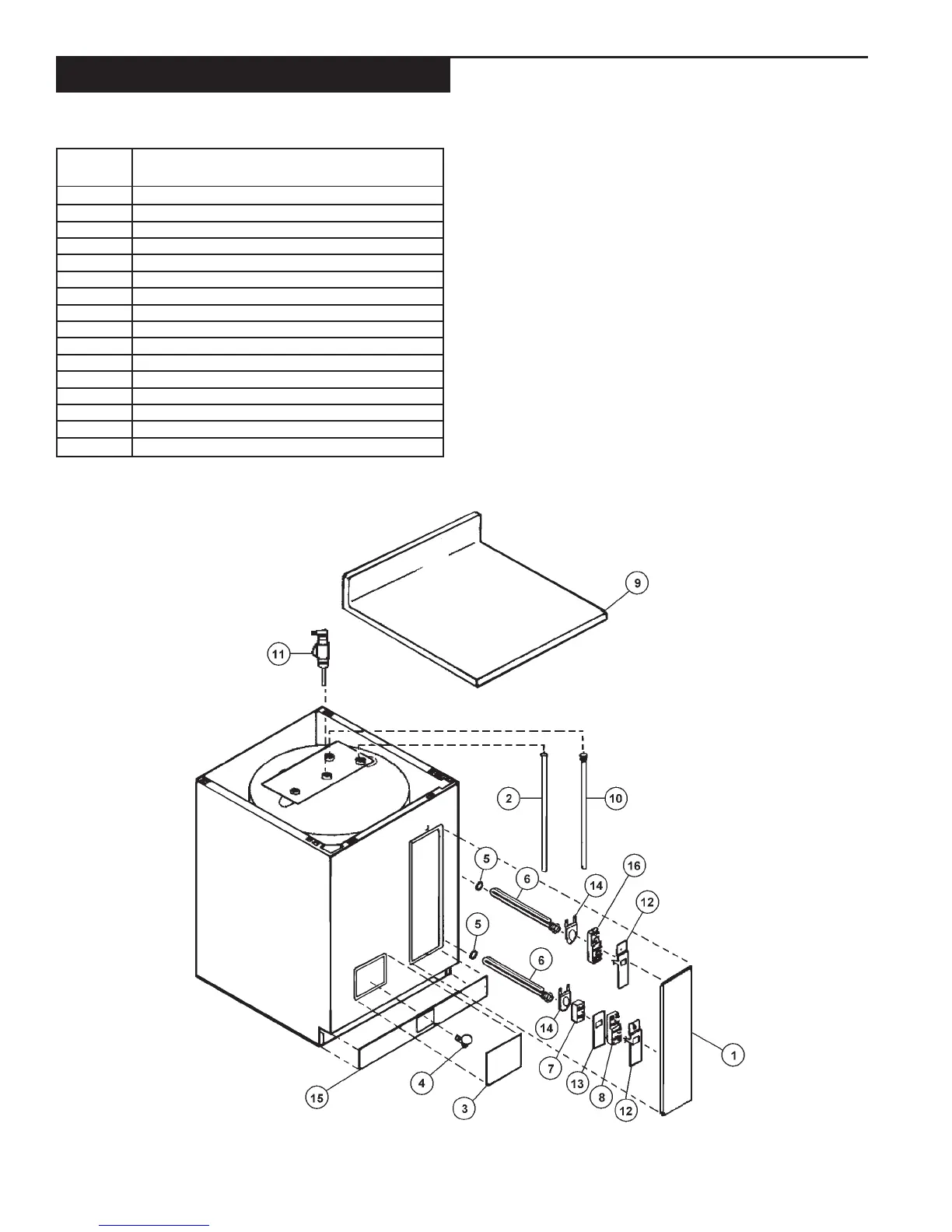 9
11
2
10
5
6
14
16
12
5
6
14
7
13
8
12
1
15
4
3