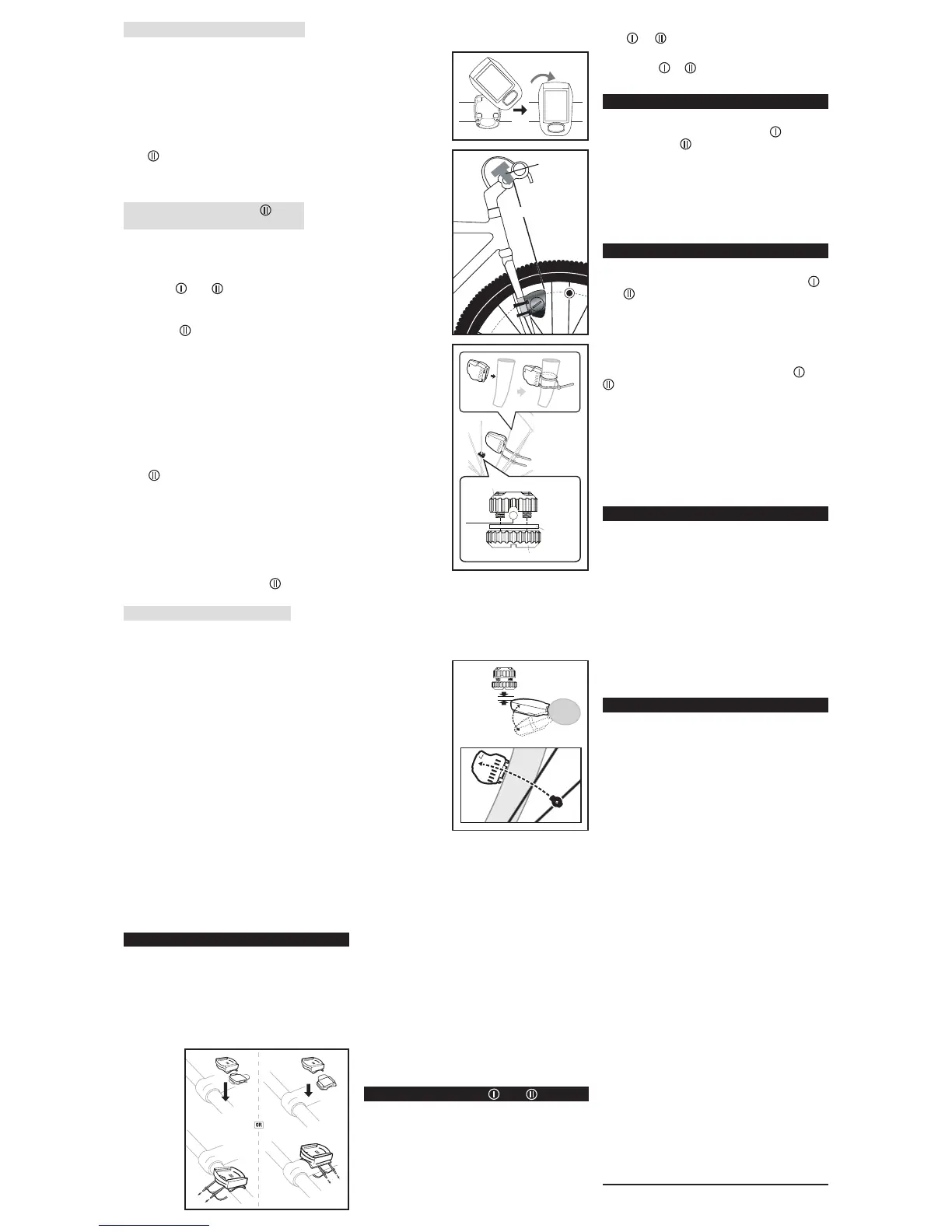 OR