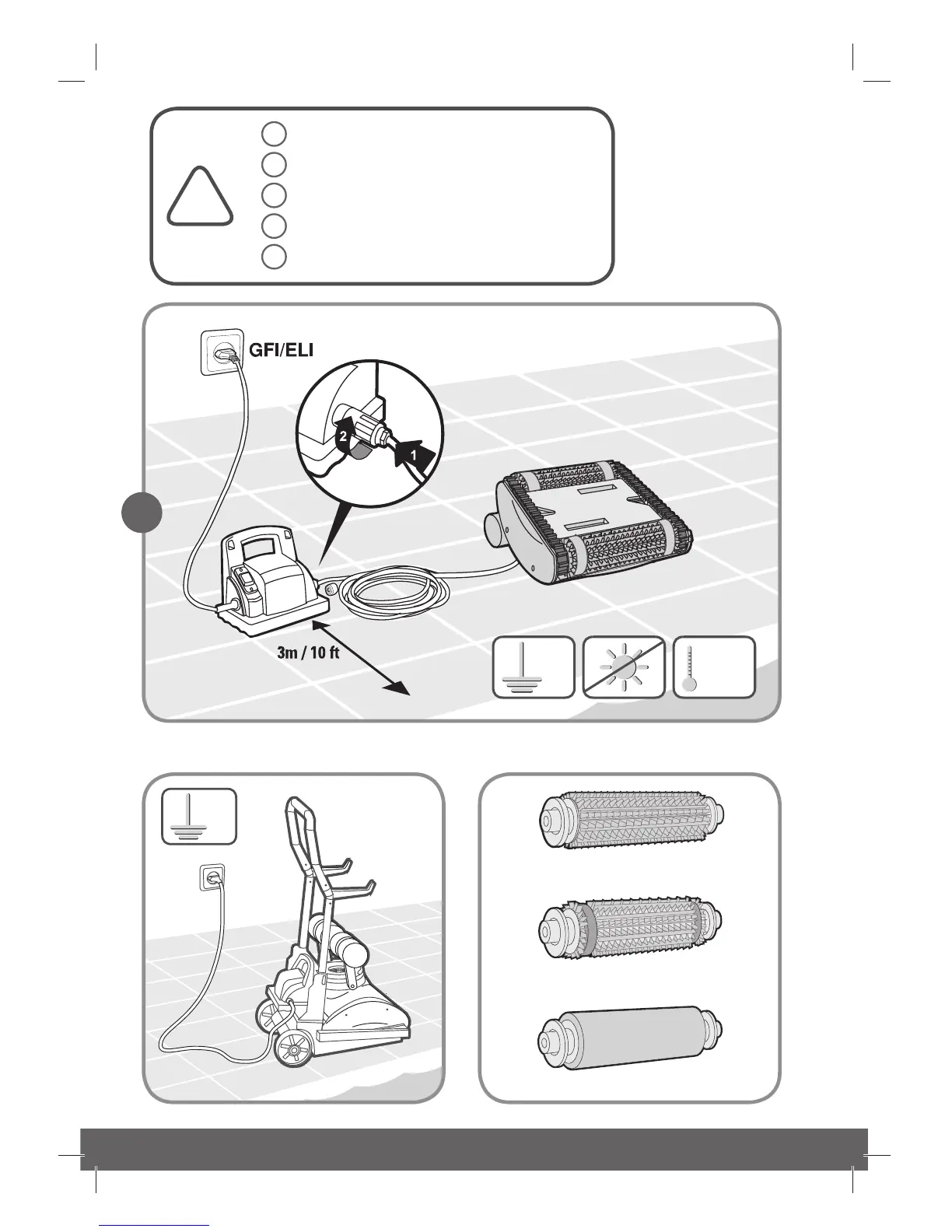 GFI/ELI

2

1

3m / 10 ft