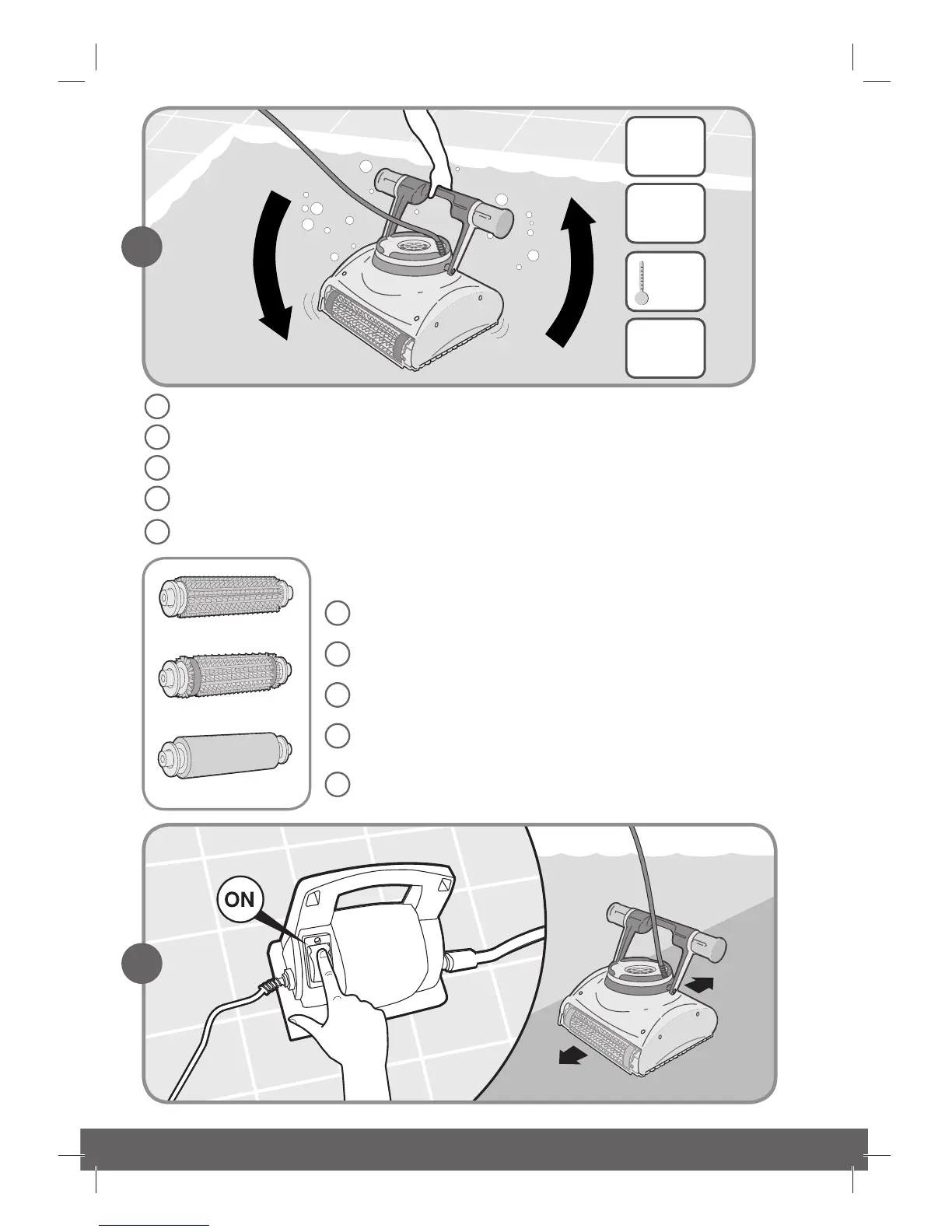 ON