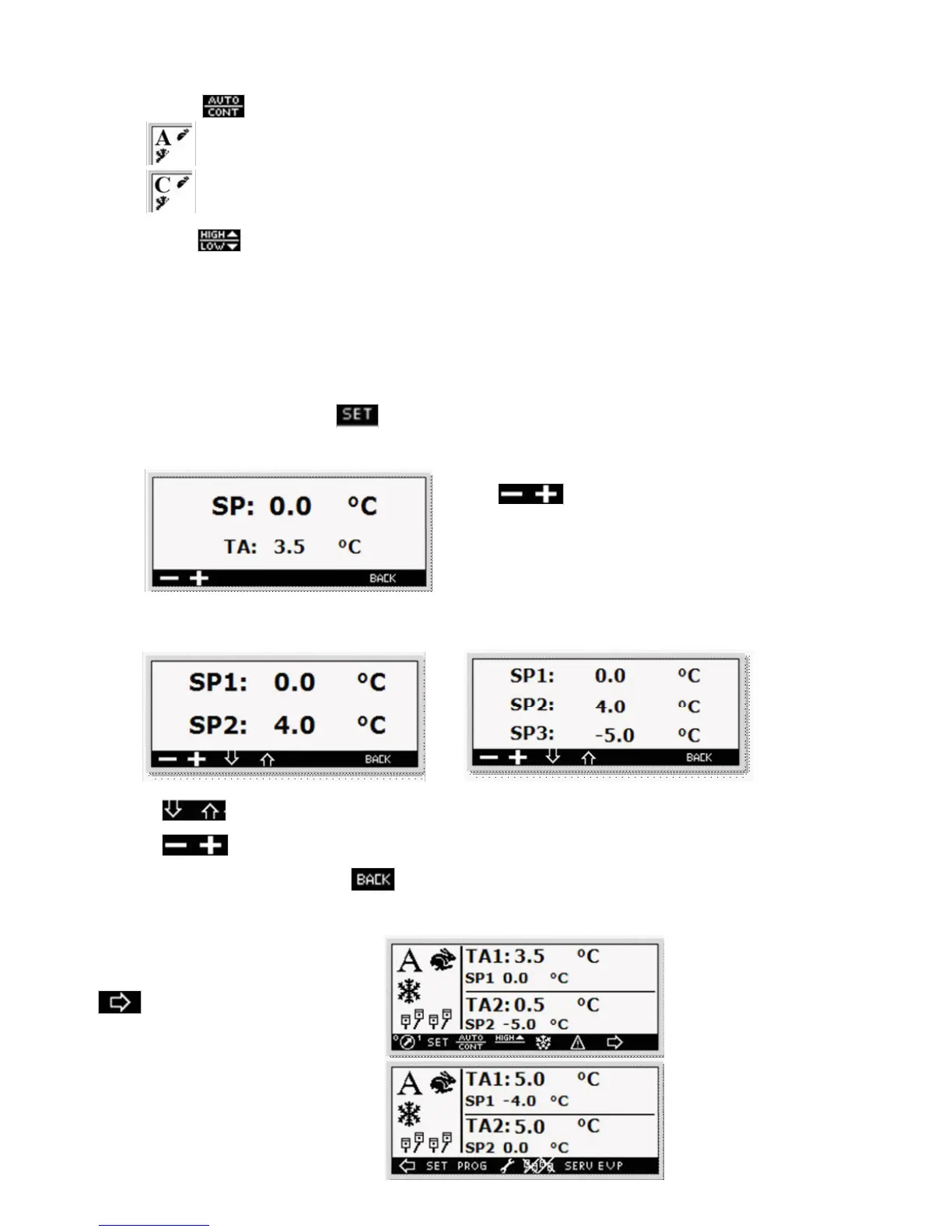 AUTO CONT

A

C

HIGH LOW

SET

SP: 0.0 °C

TA: 3.5 °C

BACK

SP1: 0.0 °C

SP2: 4.0 °C

BACK

SP1: 0.0 °C

SP2: 4.0 °C

SP3: -5.0 °C

BACK

BACK

A

TA1: 3.5 °C

SP1 0.0 °C

TA2: 0.5 °C

SP2 -5.0 °C

SET AUTO CONT HIGH

A

TA1: 5.0 °C

SP1 -4.0 °C

TA2: 5.0 °C

SP2 0.0 °C

SET PROG SERV EVP