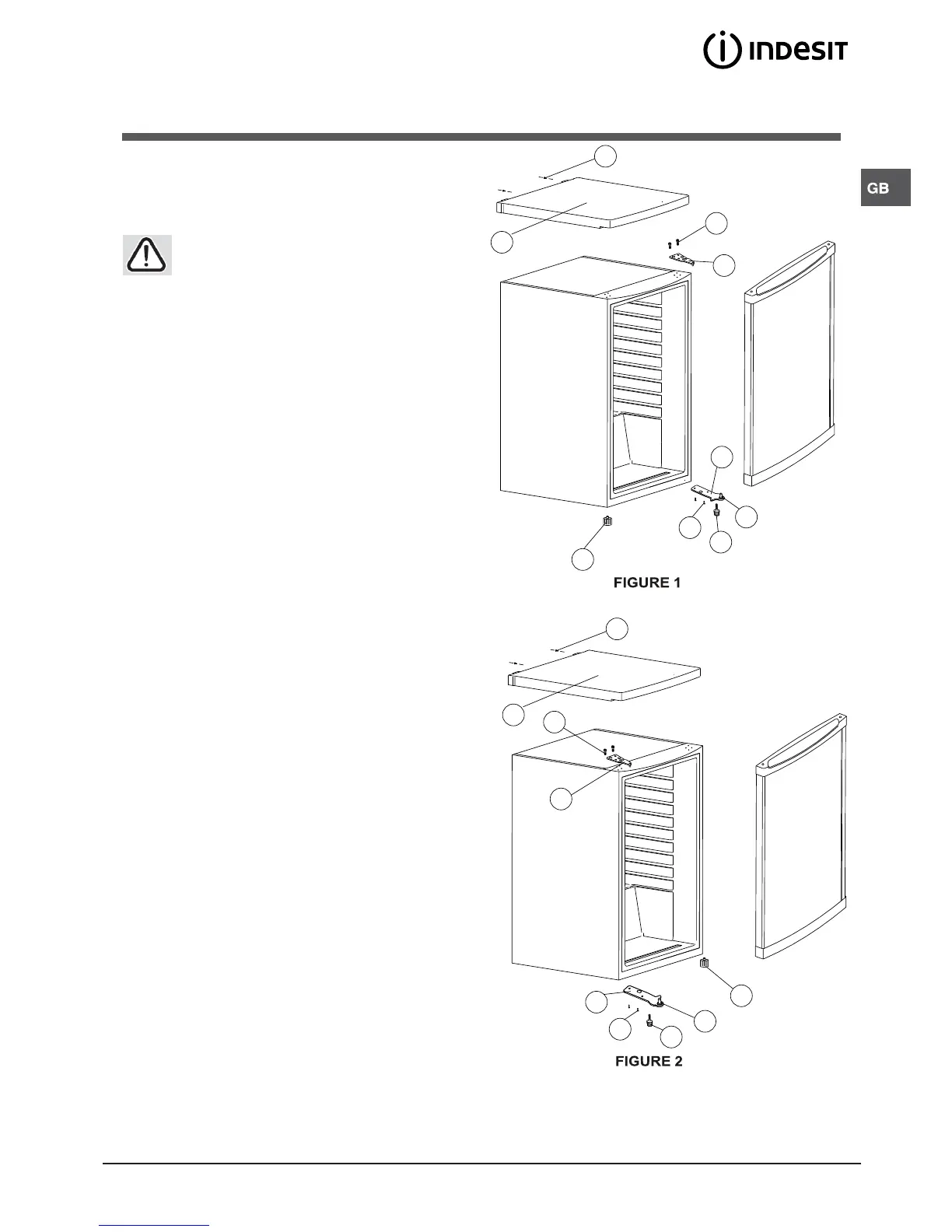 INDESIT

GB

FIGURE 1

FIGURE 2