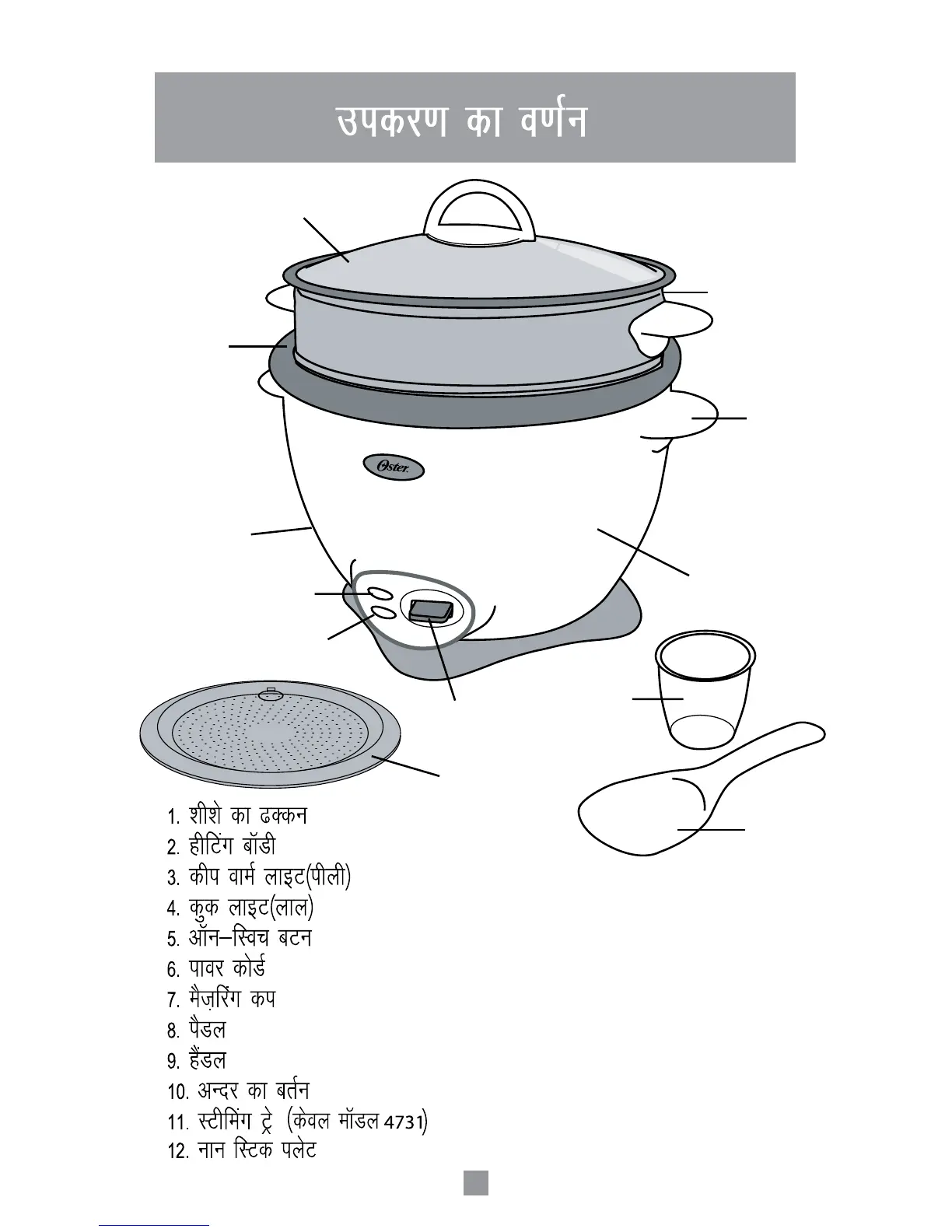 उपकरण का वर्णन

Oster

1. शीशे का ढक्कन
2. हीटिंग बॉडी
3. कीप वार्म लाइट(पीली)
4. कुक लाइट(लाल)
5. ऑन–स्विच बटन
6. पावर कोर्ड
7. मैज़रिंग कप
8. पैडल
9. हैंडल
10. अन्दर का बर्तन
11. स्टीमिंग ट्रे (केवल मॉडल 4731)
12. नान स्टिक पलेट