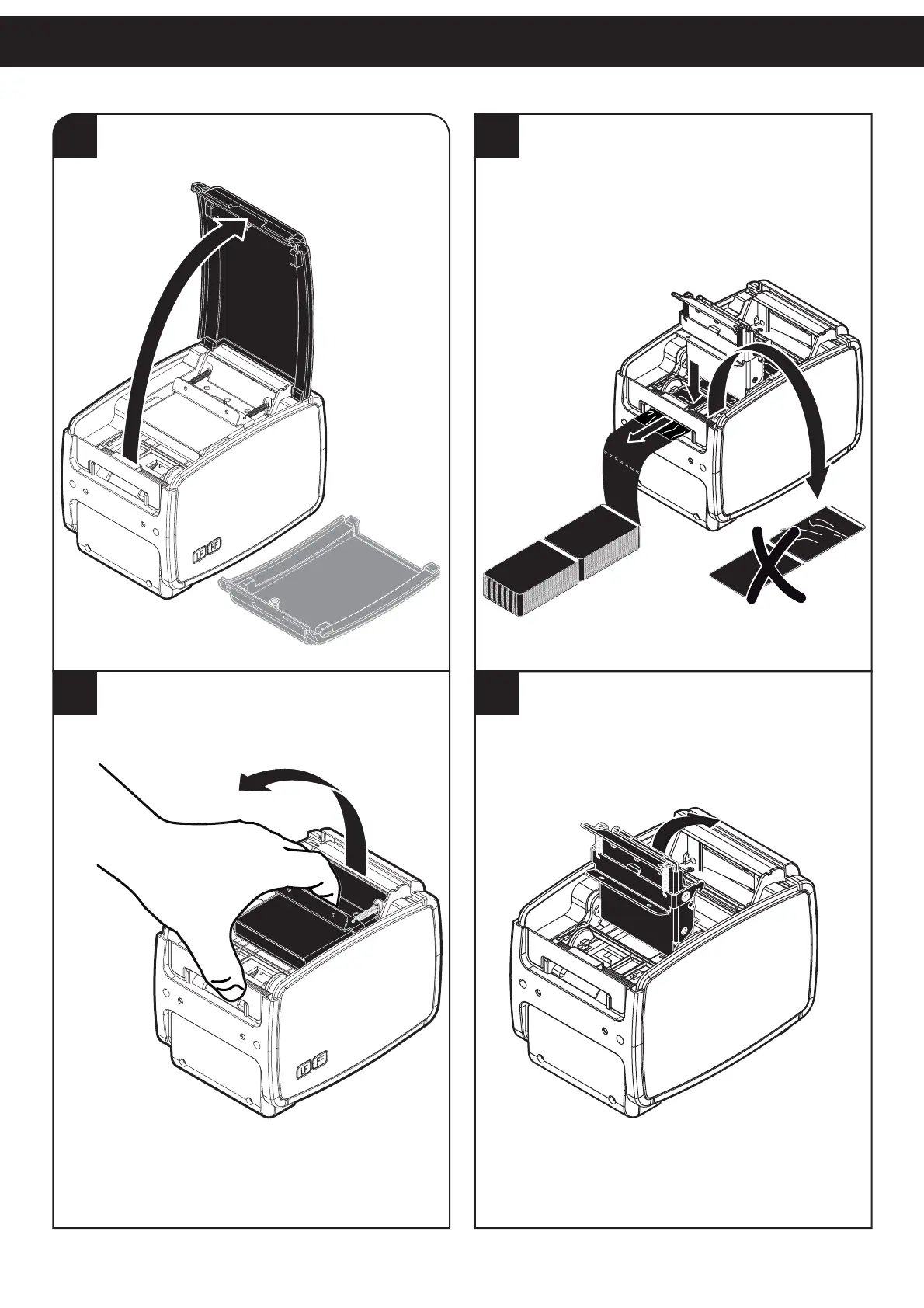 LF FF

LF FF