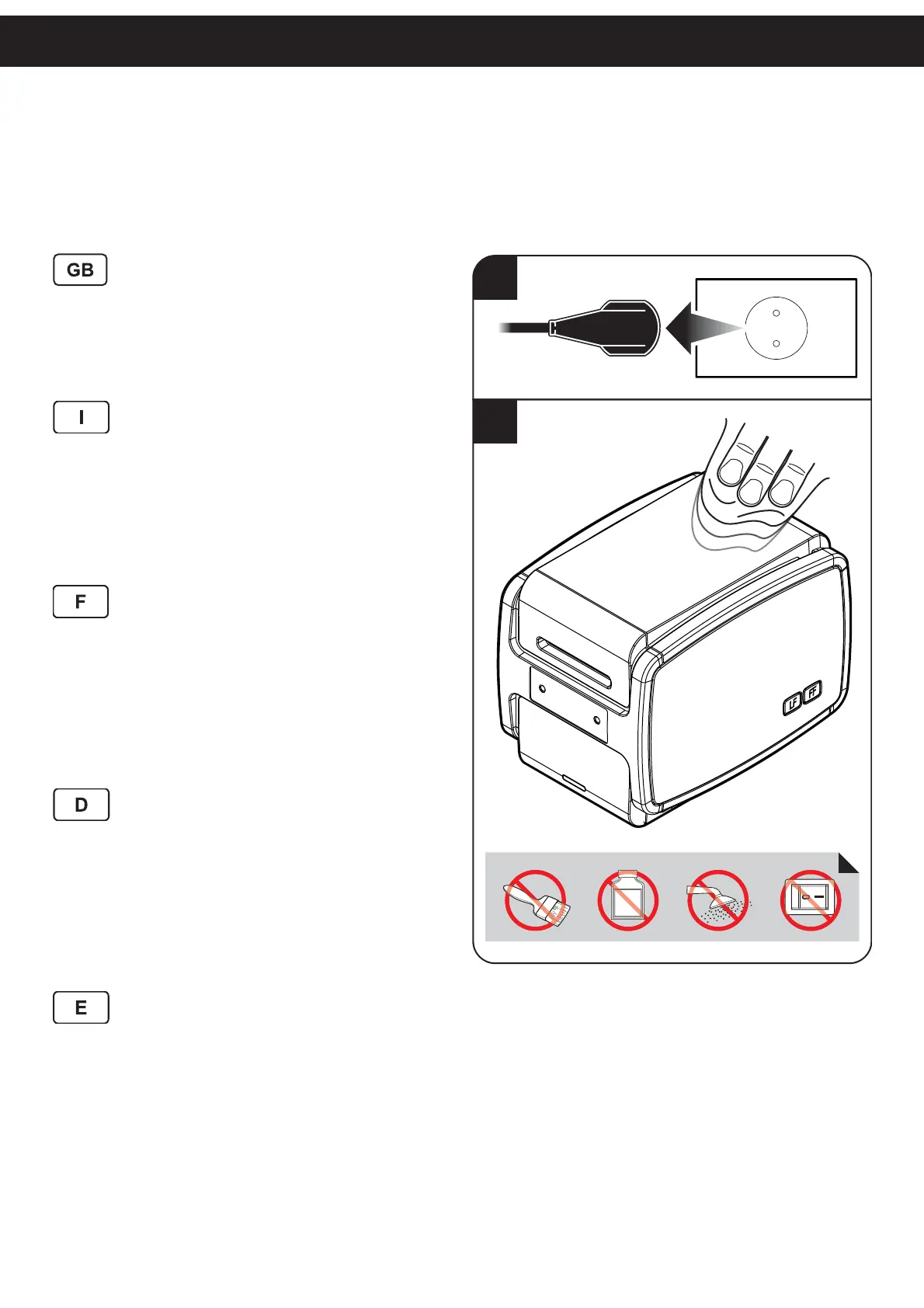 GB

I

F

D

E

LF FF