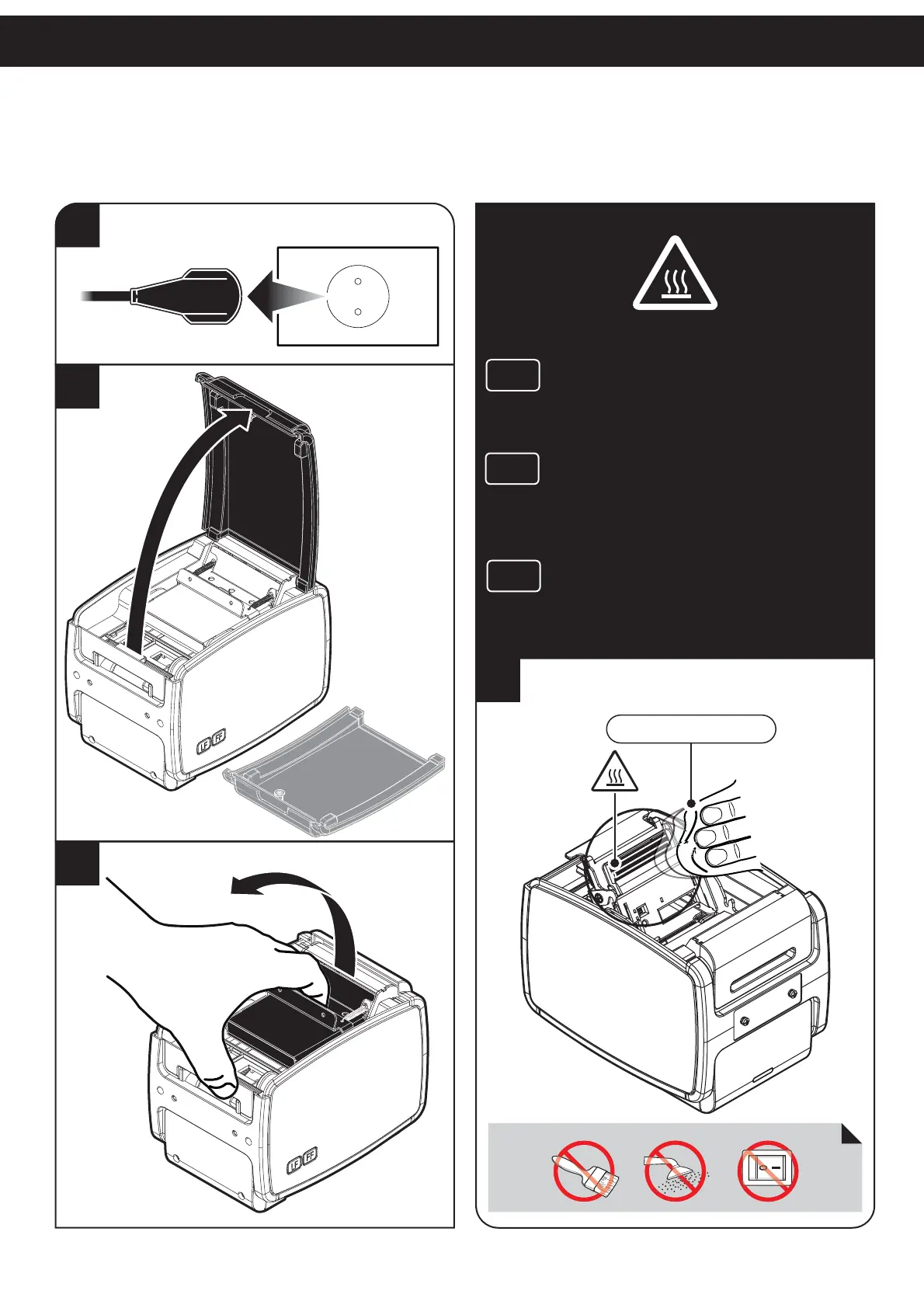 LF FF

LF FF