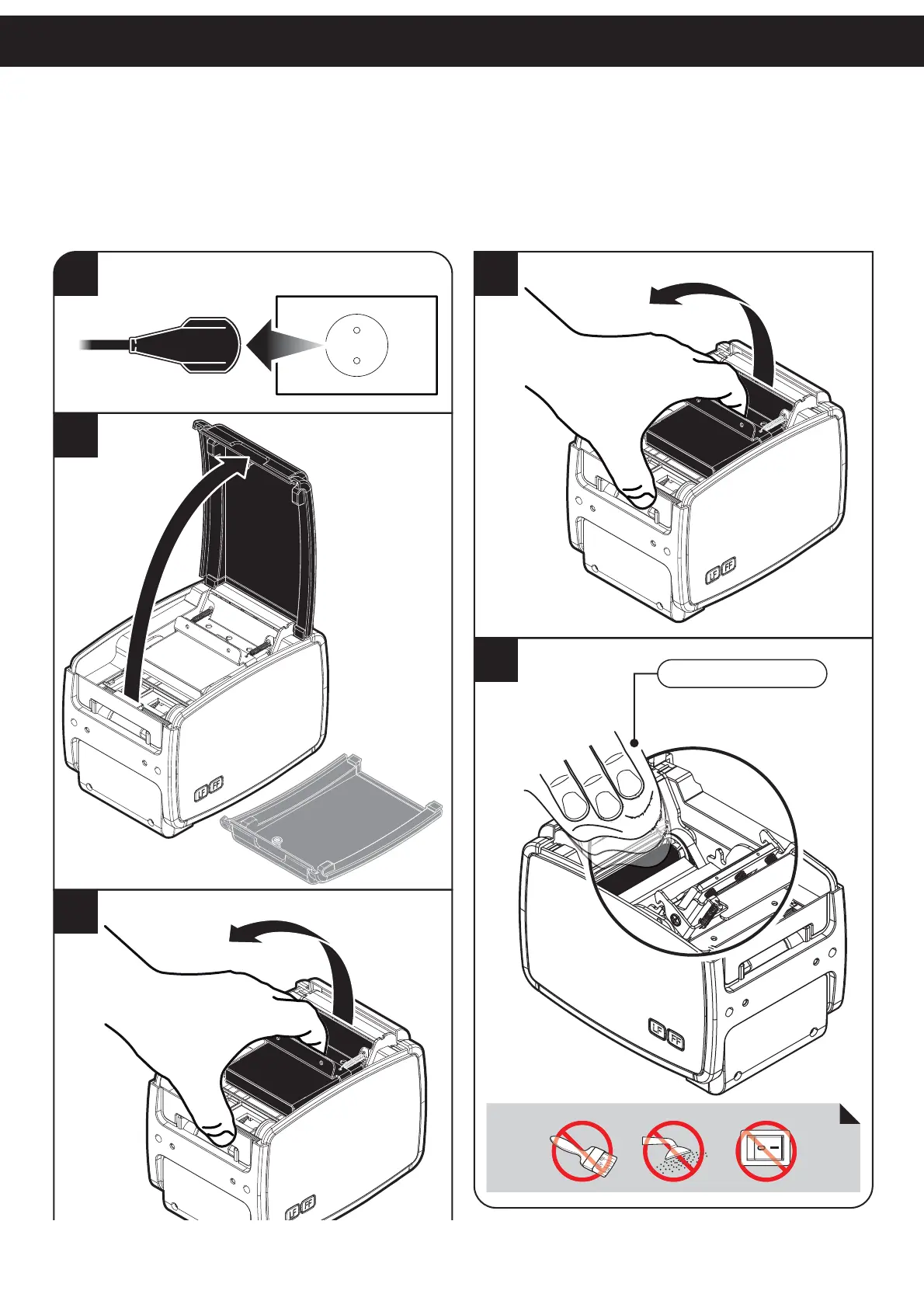 LF FF

LF FF

LF FF

LF FF