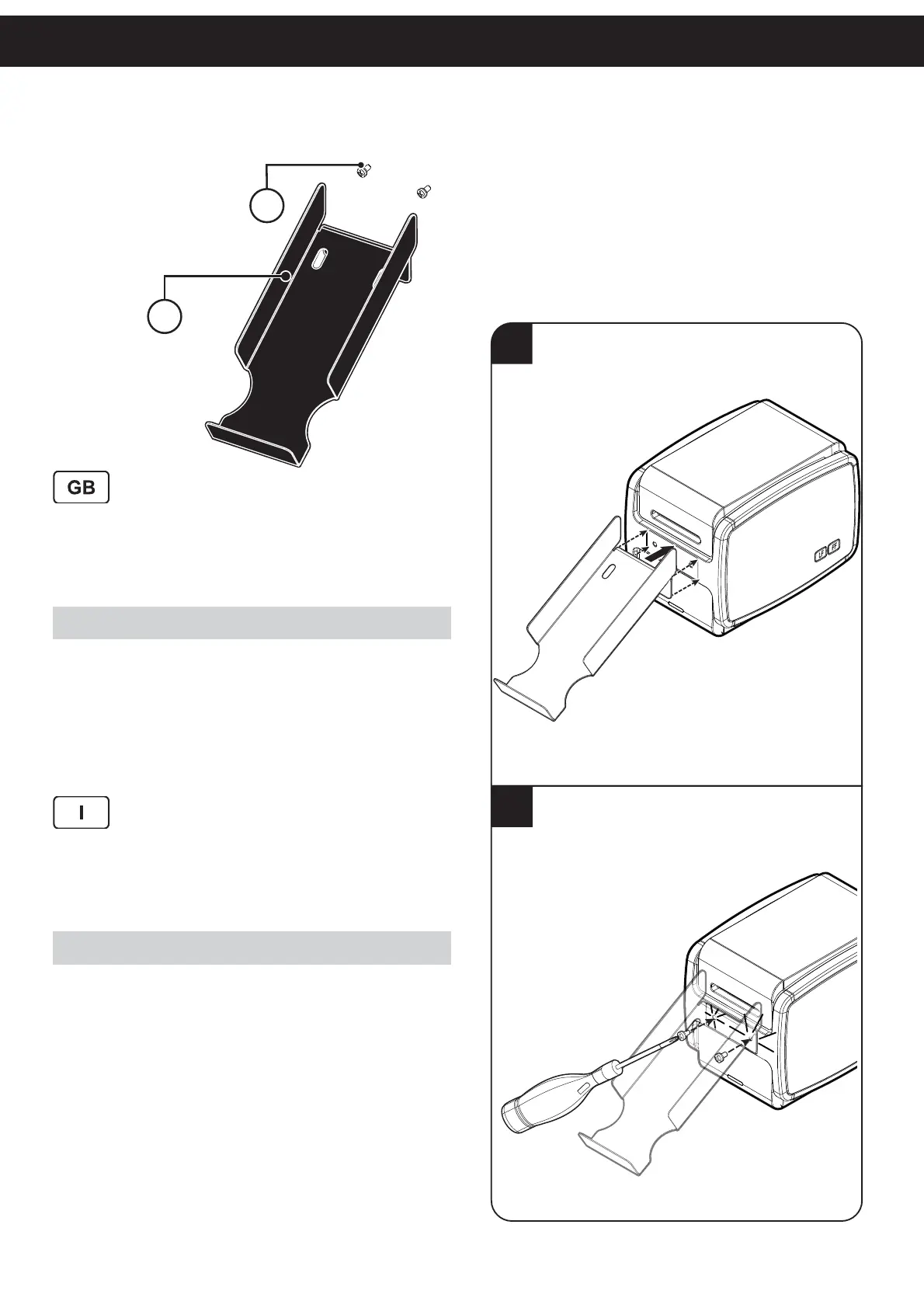 GB

I