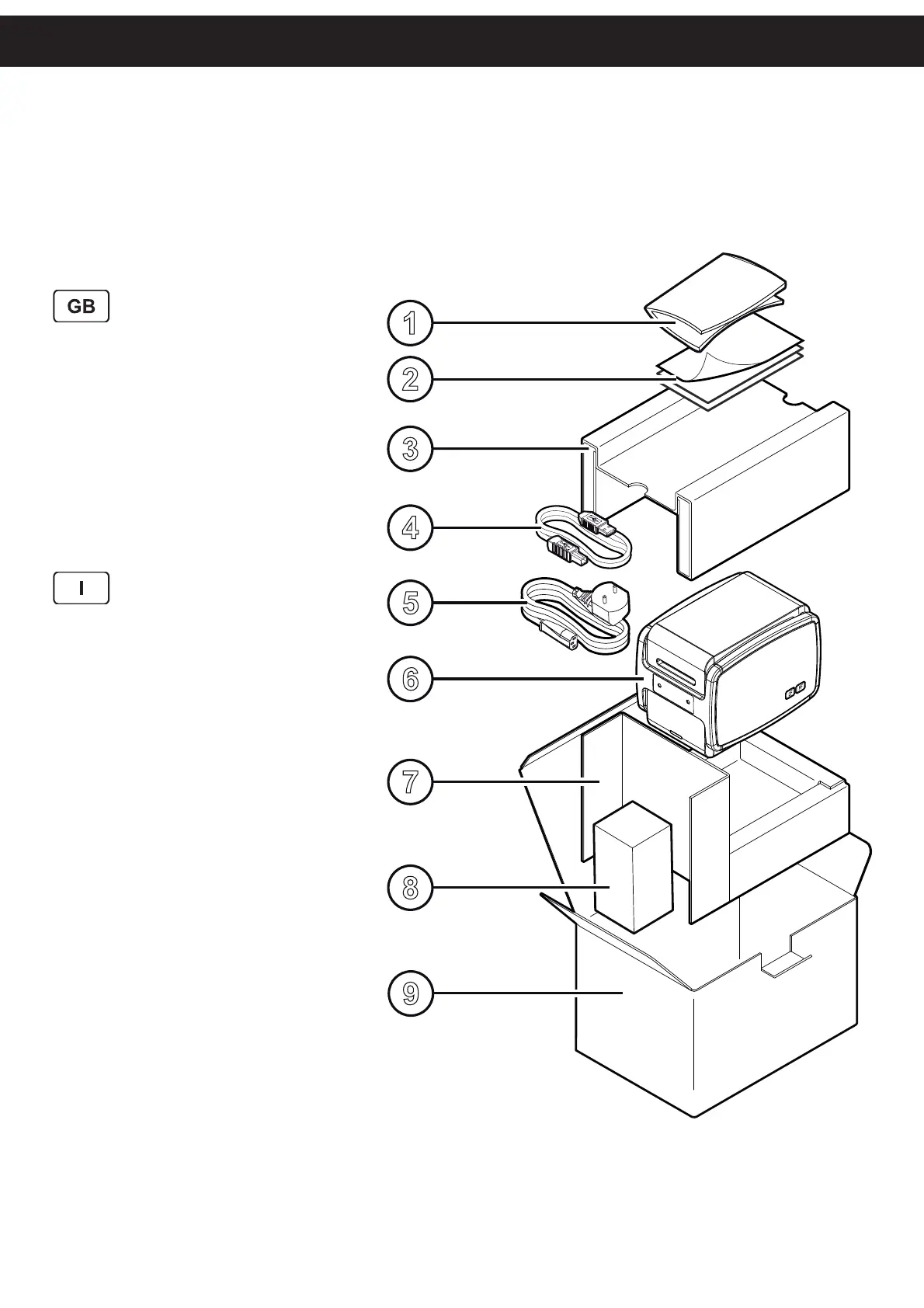 GB

I

1
2
3
4
5
6
7
8
9