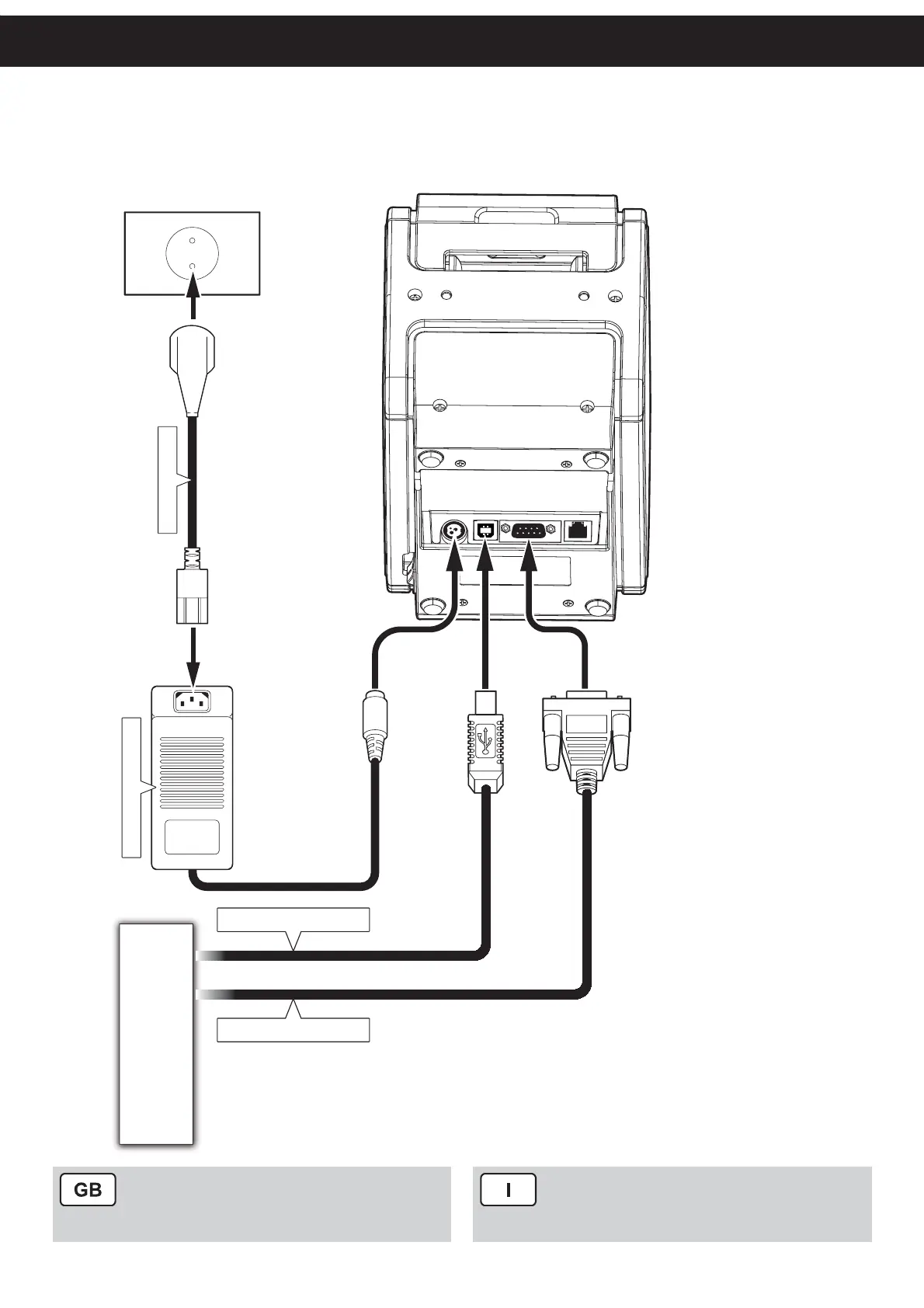 GB

I