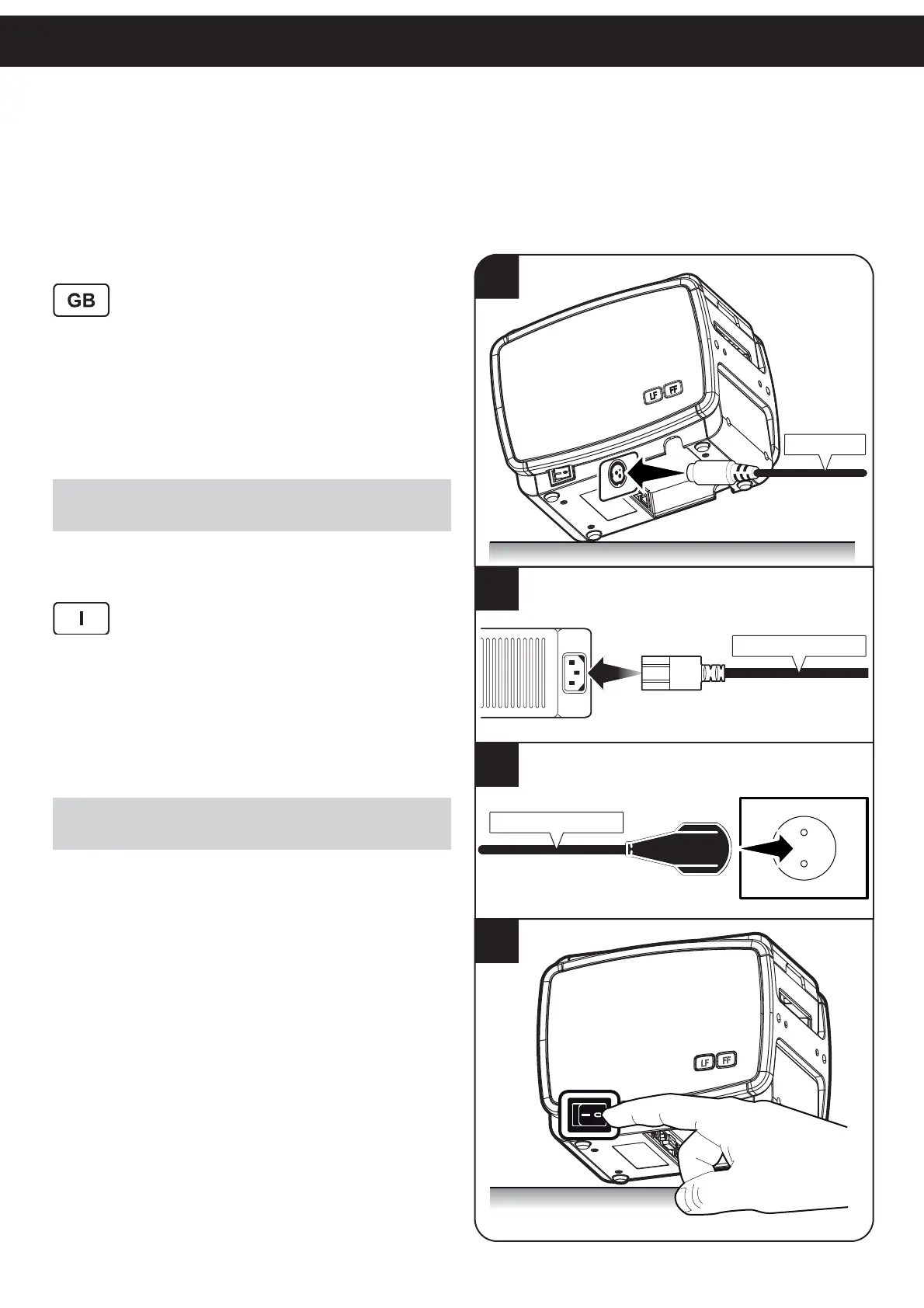 GB

I

LF FF

LF FF